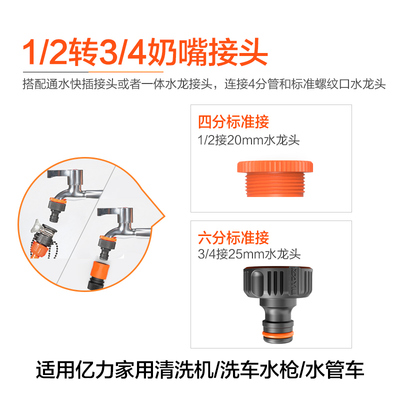 1/2转3/4奶嘴接头

搭配通水快插接头或者一体水龙接头，连接4分管和标准螺纹口水龙头

四分标准接
1/2接20mm水龙头

六分标准接
3/4接25mm水龙头

适用亿力家用清洗机/洗车水枪/水管车