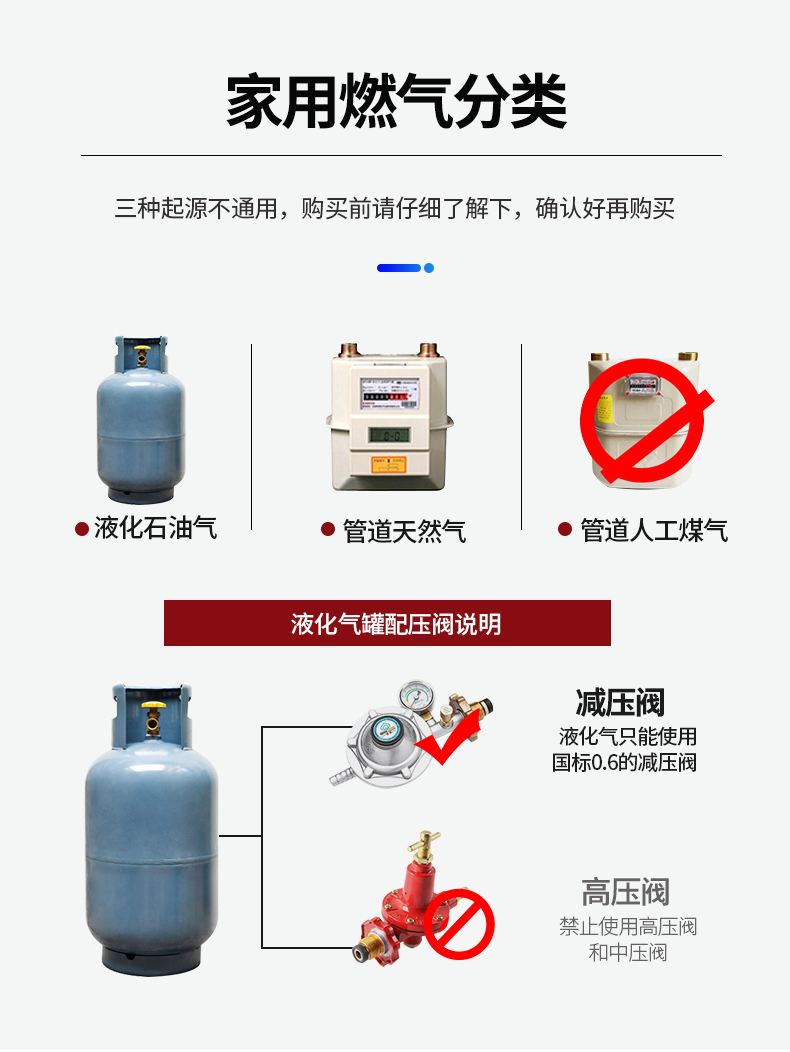 家用燃气分类

三种起源不通用，购买前请仔细了解下，确认好再购买

液化石油气

管道天然气

管道人工煤气

液化气罐配压阀说明

减压阀
液化气只能使用国标0.6的减压阀

高压阀
禁止使用高压阀和中压阀