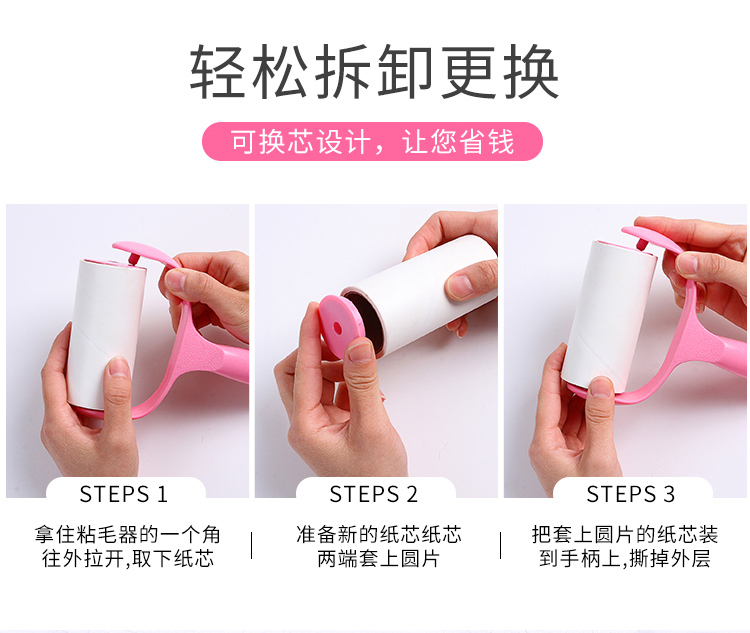 轻松拆卸更换

可换芯设计，让您省钱

STEPS 1

拿住粘毛器的一个角往外拉开,取下纸芯

STEPS 2

准备新的纸芯纸芯两端套上圆片

STEPS 3

把套上圆片的纸芯装到手柄上,撕掉外层