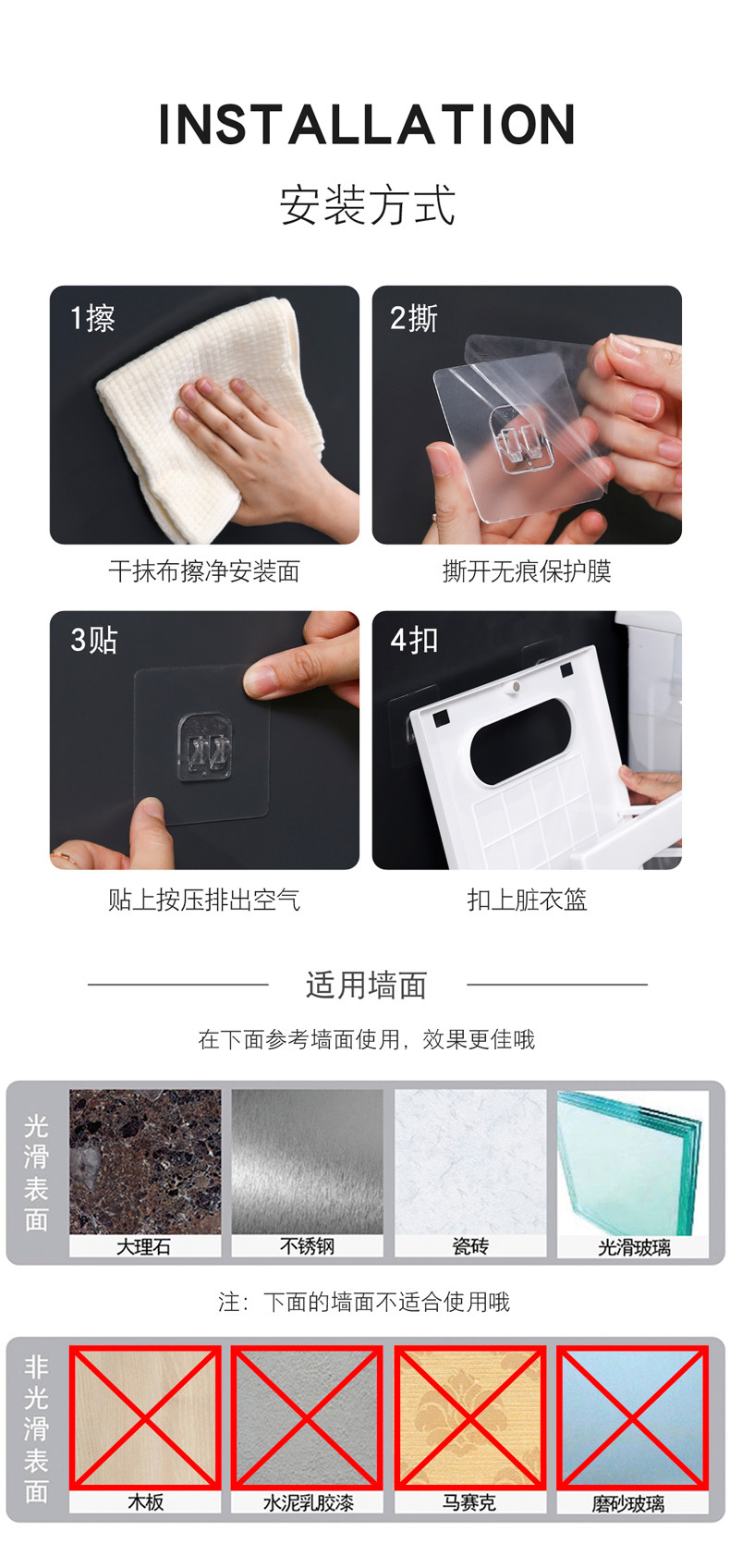 INSTALLATION

安装方式

1擦

干抹布擦净安装面

2撕

撕开无痕保护膜

3贴

贴上按压排出空气

4扣

扣上脏衣篮

适用墙面

在下面参考墙面使用，效果更佳哦

光滑表面

大理石

不锈钢

瓷砖

光滑玻璃

注：下面的墙面不适合使用哦

非光滑表面

木板

水泥乳胶漆

马赛克

磨砂玻璃