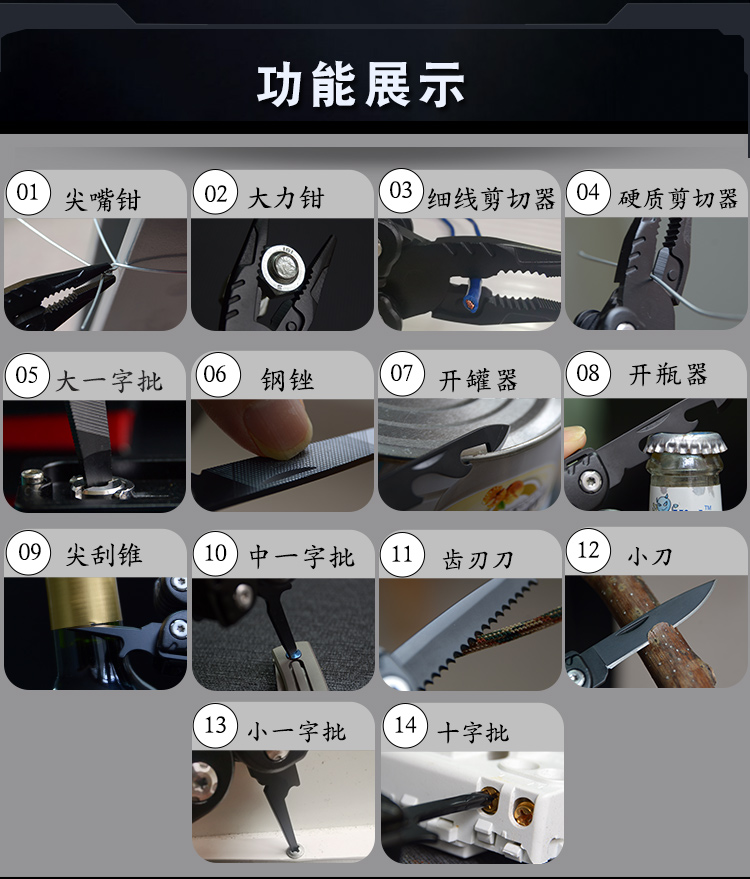 功能展示

01 尖嘴钳

02 大力钳

03 细线剪切器

04 硬质剪切器

05 大一字批

06 钢锉

07 开罐器

08 开瓶器

09 尖刮锥

10 中一字批

11 齿刃刀

12 小刀

13 小一字批

14 十字批