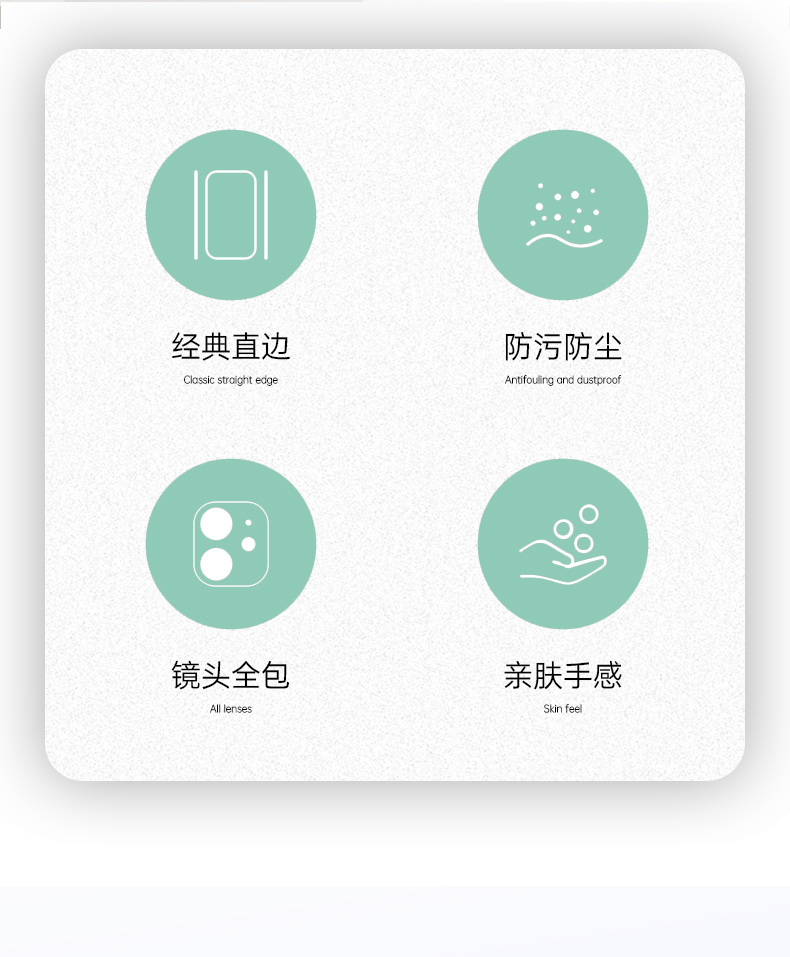 经典直边
Classic straight edge

防污防尘
Antifouling and dustproof

镜头全包
All lenses

亲肤手感
Skin feel