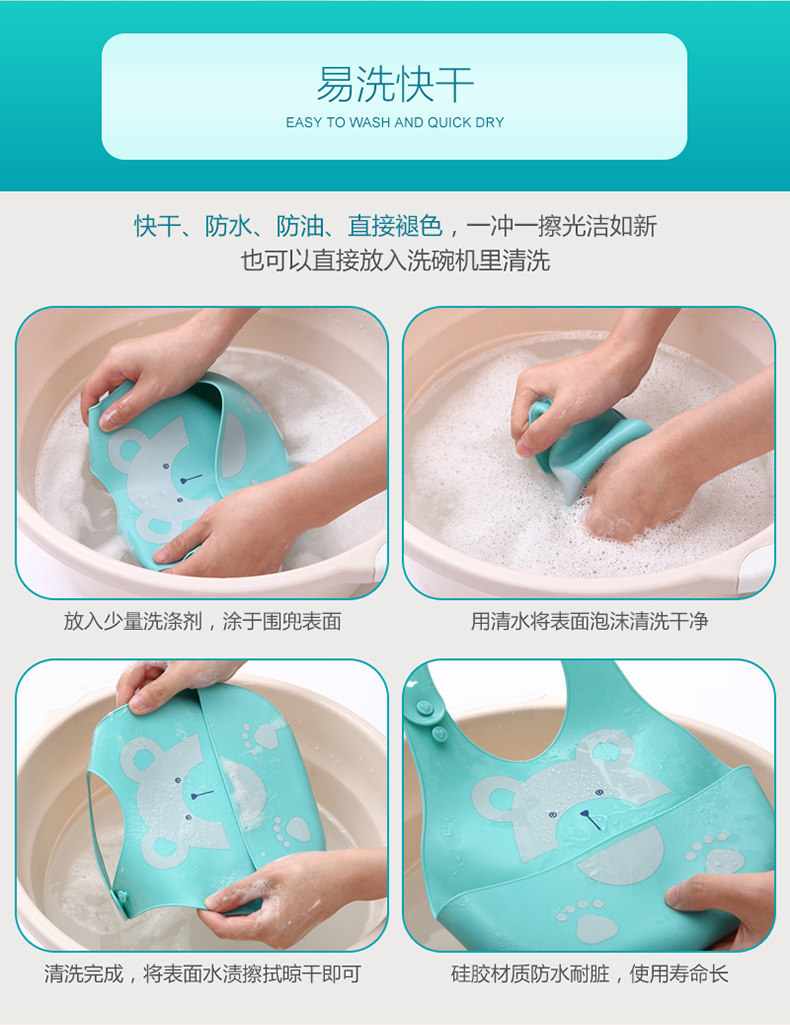 易洗快干

EASY TO WASH AND QUICK DRY

快干、防水、防油、直接褪色，一冲一擦光洁如新
也可以直接放入洗碗机里清洗

放入少量洗涤剂，涂于围兜表面

用清水将表面泡沫清洗干净

清洗完成，将表面水渍擦拭晾干即可

硅胶材质防水耐脏，使用寿命长