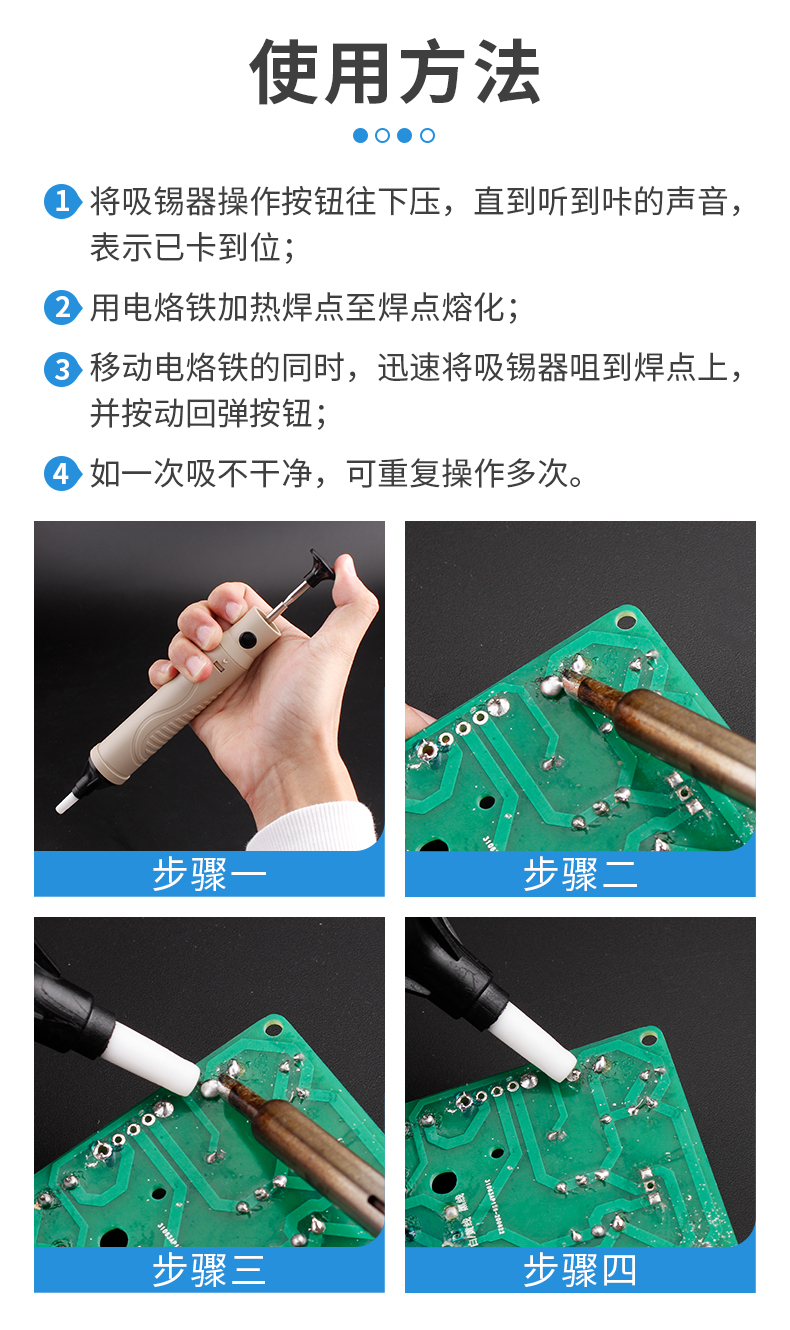 使用方法

1 将吸锡器操作按钮往下压，直到听到咔的声音，表示已卡到位；

2 用电烙铁加热焊点至焊点熔化；

3 移动电烙铁的同时，迅速将吸锡器咀到焊点上，并按动回弹按钮；

4 如一次吸不干净，可重复操作多次。

步骤一

步骤二

步骤三

步骤四