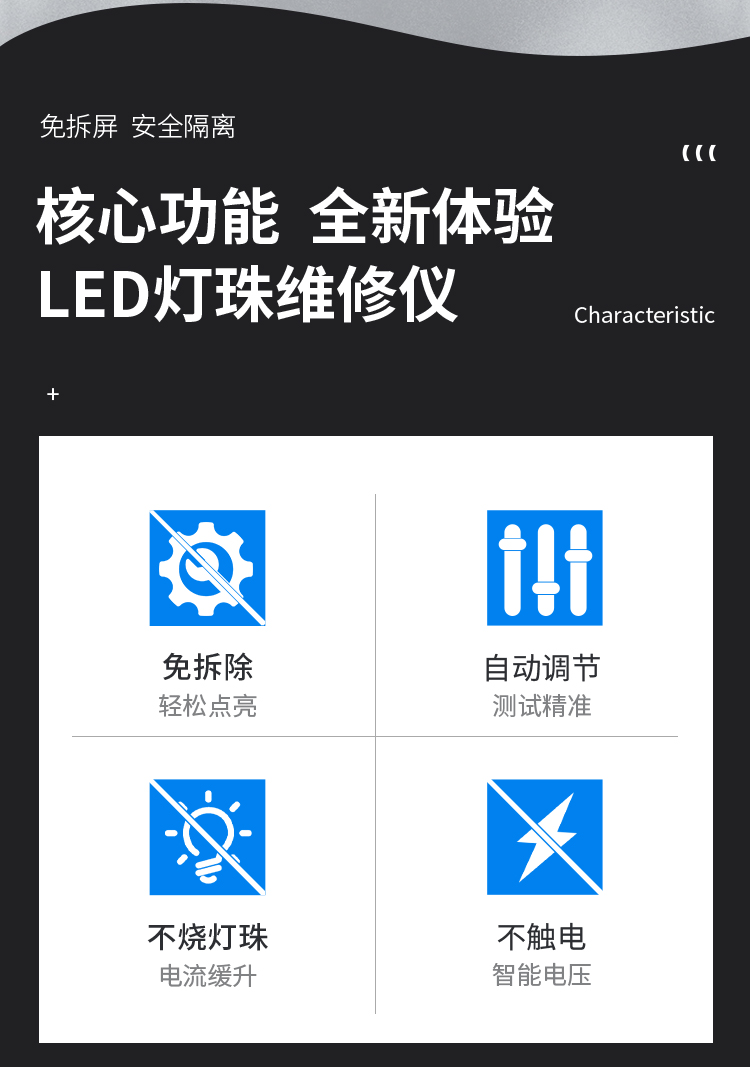 免拆屏 安全隔离

核心功能 全新体验
LED灯珠维修仪

Characteristic

+

免拆除
轻松点亮

自动调节
测试精准

不烧灯珠
电流缓升

不触电
智能电压