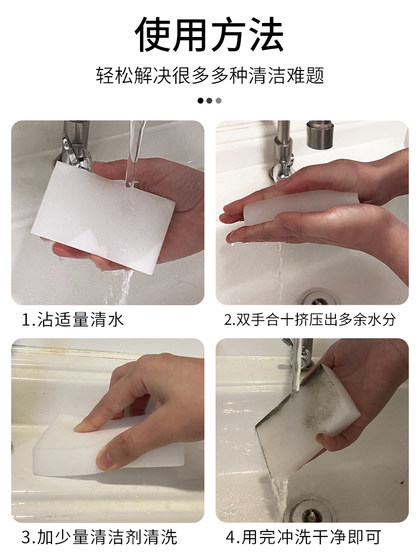 使用方法

轻松解决很多多种清洁难题

1.沾适量清水

2.双手合十挤压出多余水分

3.加少量清洁剂清洗

4.用完冲洗干净即可