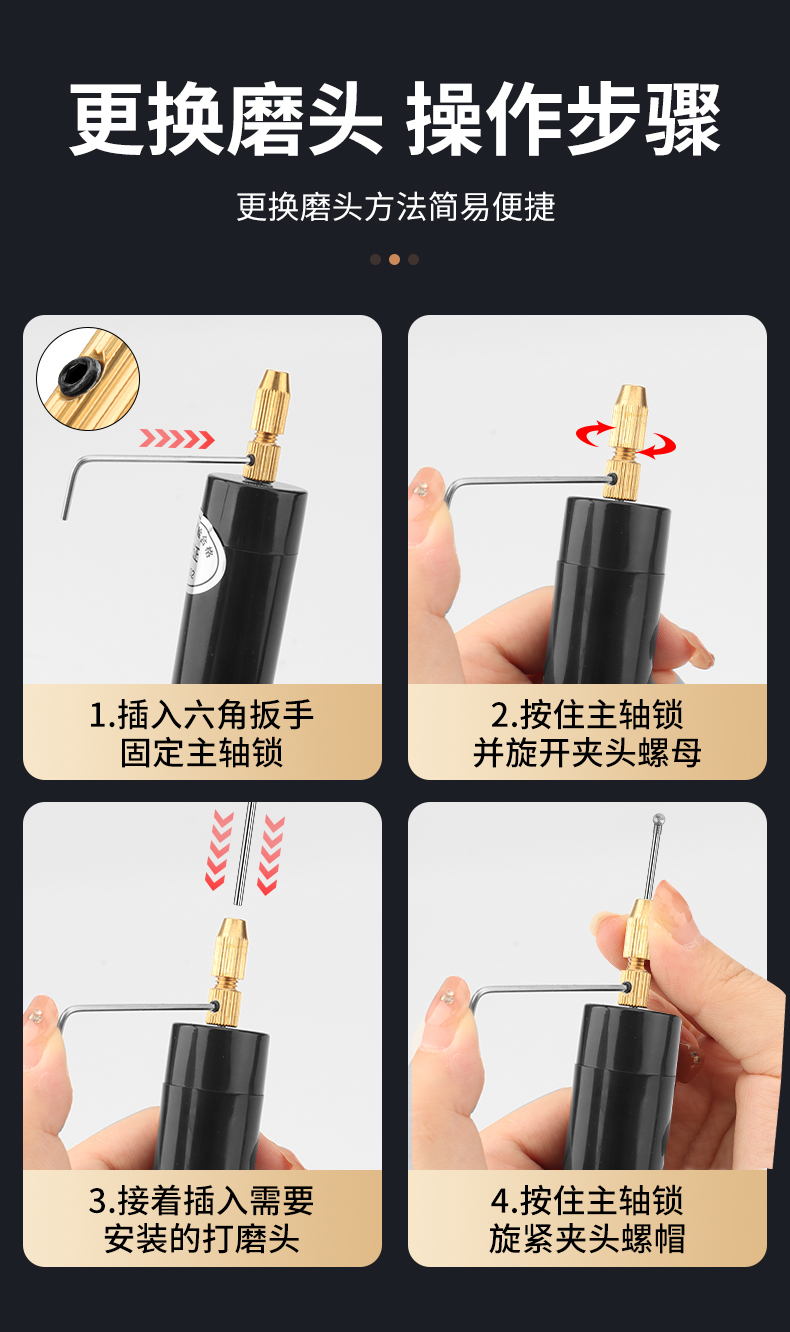 更换磨头 操作步骤

更换磨头方法简易便捷

1.插入六角扳手
固定主轴锁

2.按住主轴锁
并旋开夹头螺母

3.接着插入需要
安装的打磨头

4.按住主轴锁
旋紧夹头螺帽