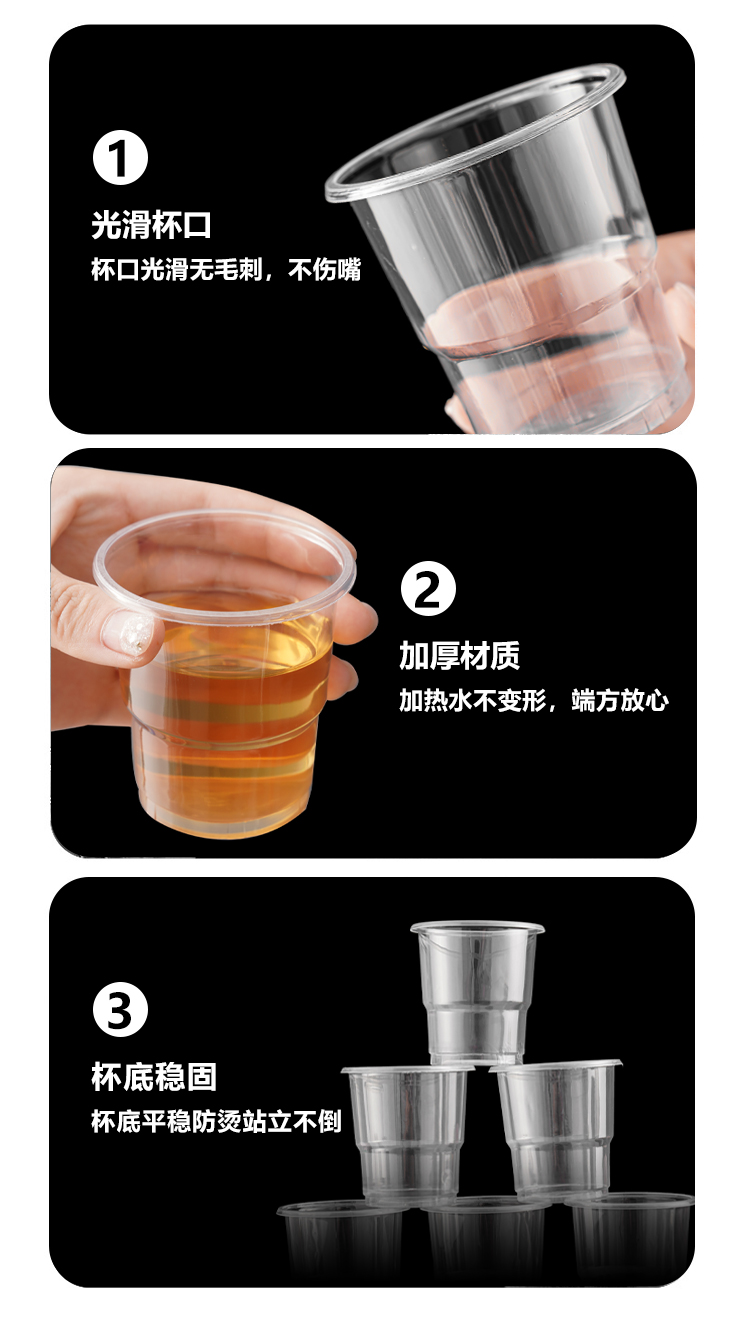 1
光滑杯口
杯口光滑无毛刺，不伤嘴

2
加厚材质
加热水不变形，端方放心

3
杯底稳固
杯底平稳防烫站立不倒