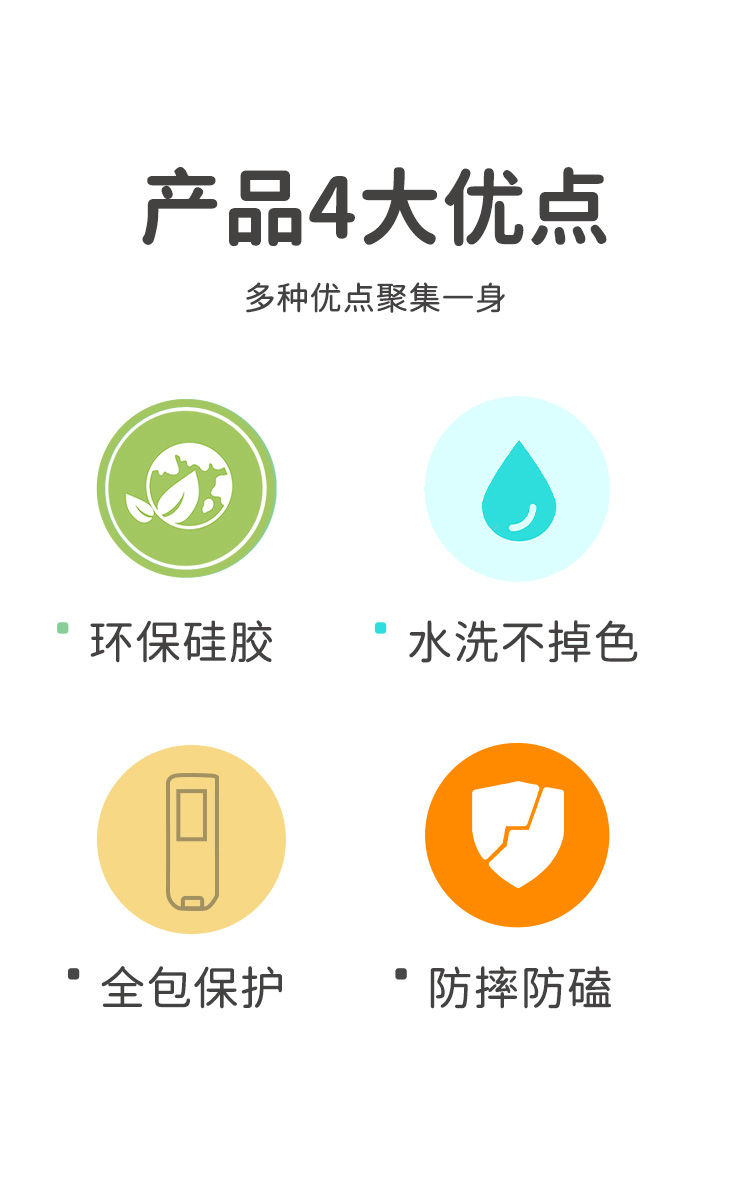 产品4大优点

多种优点聚集一身

• 环保硅胶

• 水洗不掉色

• 全包保护

• 防摔防磕