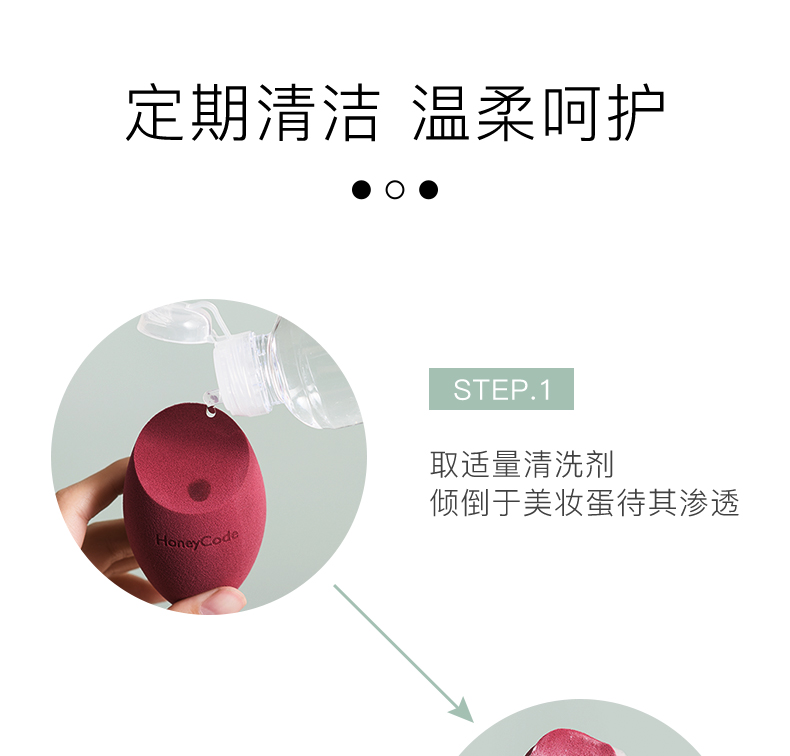 定期清洁 温柔呵护

HoneyCode

STEP.1

取适量清洗剂
倾倒于美妆蛋待其渗透