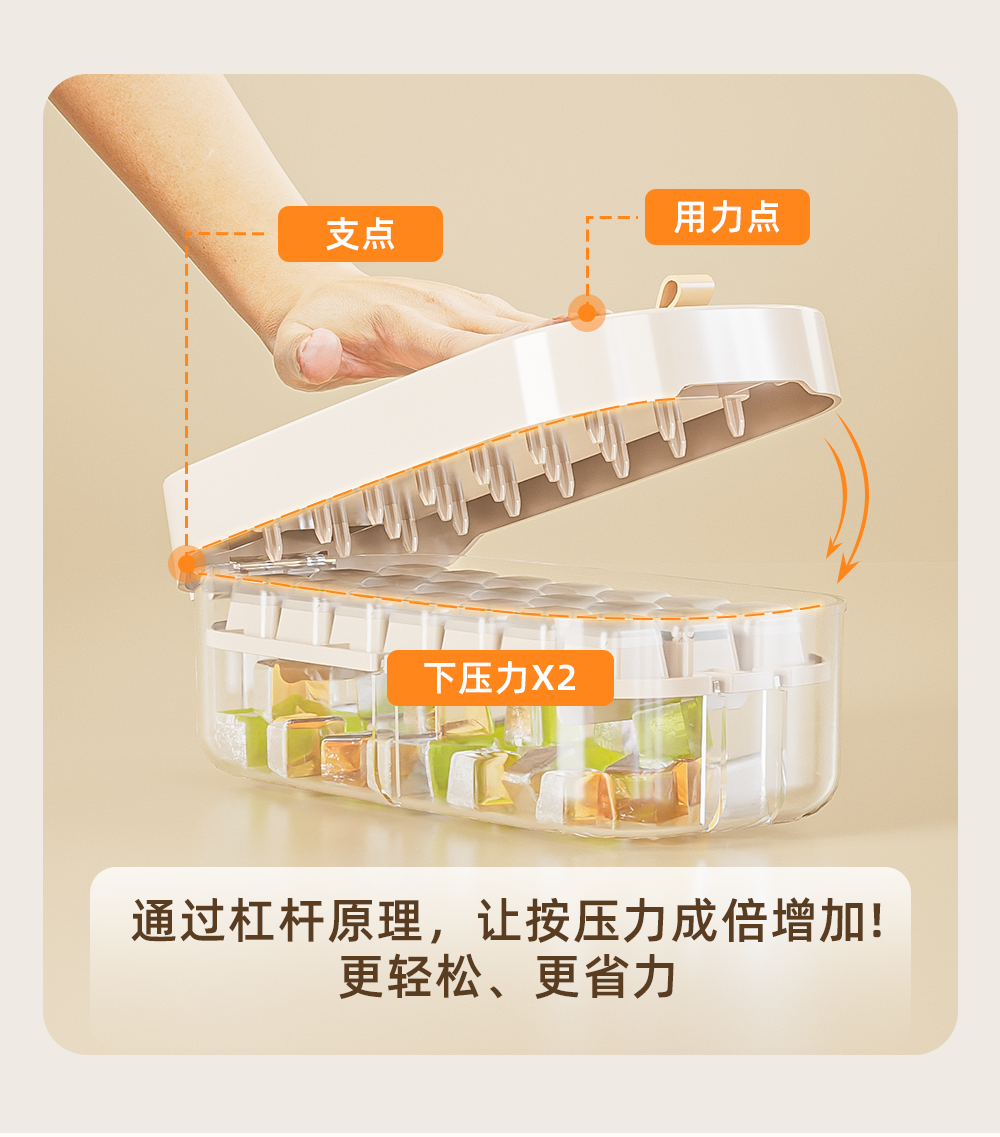 支点

用力点

下压力X2

通过杠杆原理，让按压力成倍增加！
更轻松、更省力