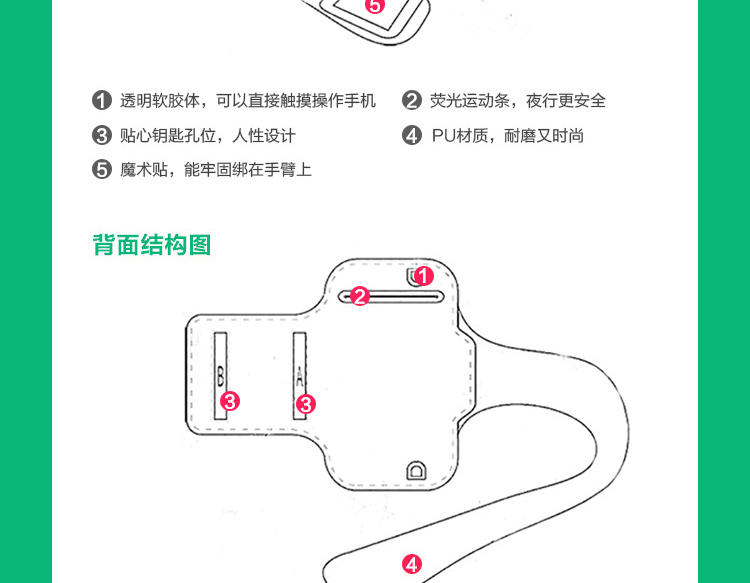 5

1 透明软胶体，可以直接触摸操作手机
2 荧光运动条，夜行更安全
3 贴心钥匙孔位，人性设计
4 PU材质，耐磨又时尚
5 魔术贴，能牢固绑在手臂上

背面结构图

1
2
B
3
A
3
4