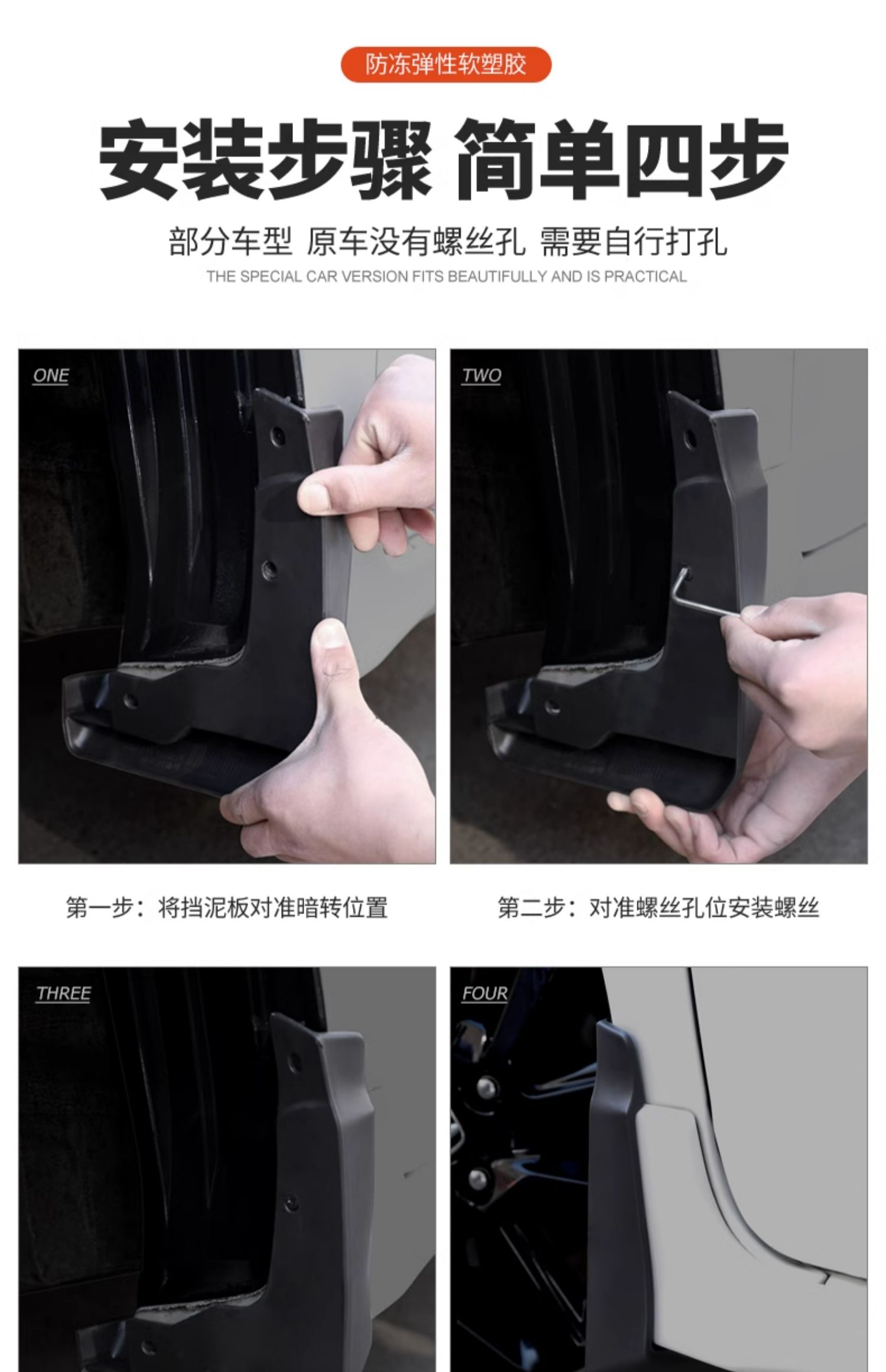 防冻弹性软塑胶

安装步骤 简单四步

部分车型 原车没有螺丝孔 需要自行打孔

THE SPECIAL CAR VERSION FITS BEAUTIFULLY AND IS PRACTICAL

ONE

TWO

第一步：将挡泥板对准暗转位置

第二步：对准螺丝孔位安装螺丝

THREE

FOUR