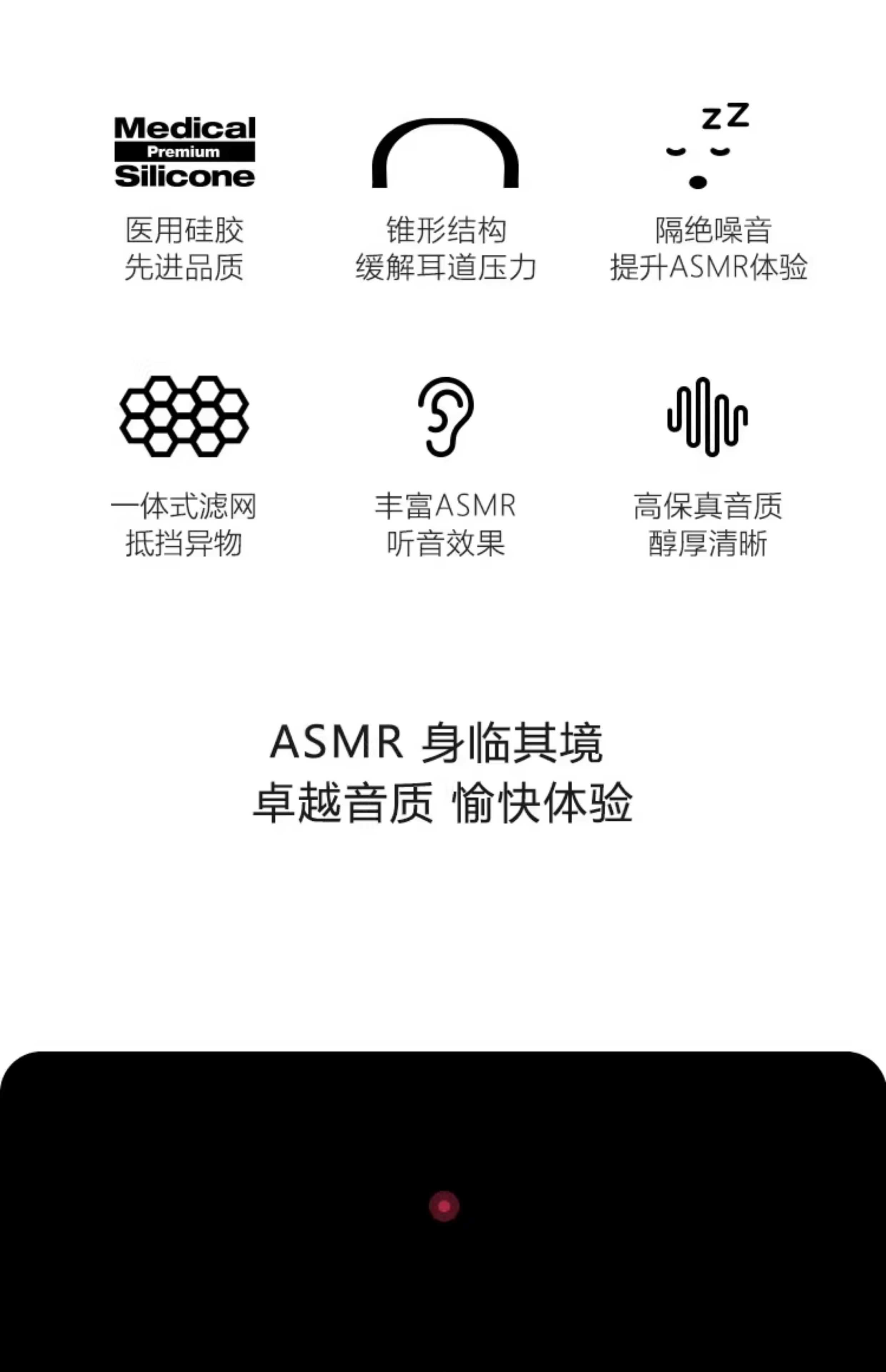 Medical
Premium
Silicone

医用硅胶
先进品质

锥形结构
缓解耳道压力

zZ

隔绝噪音
提升ASMR体验

一体式滤网
抵挡异物

丰富ASMR
听音效果

高保真音质
醇厚清晰

ASMR 身临其境
卓越音质 愉快体验