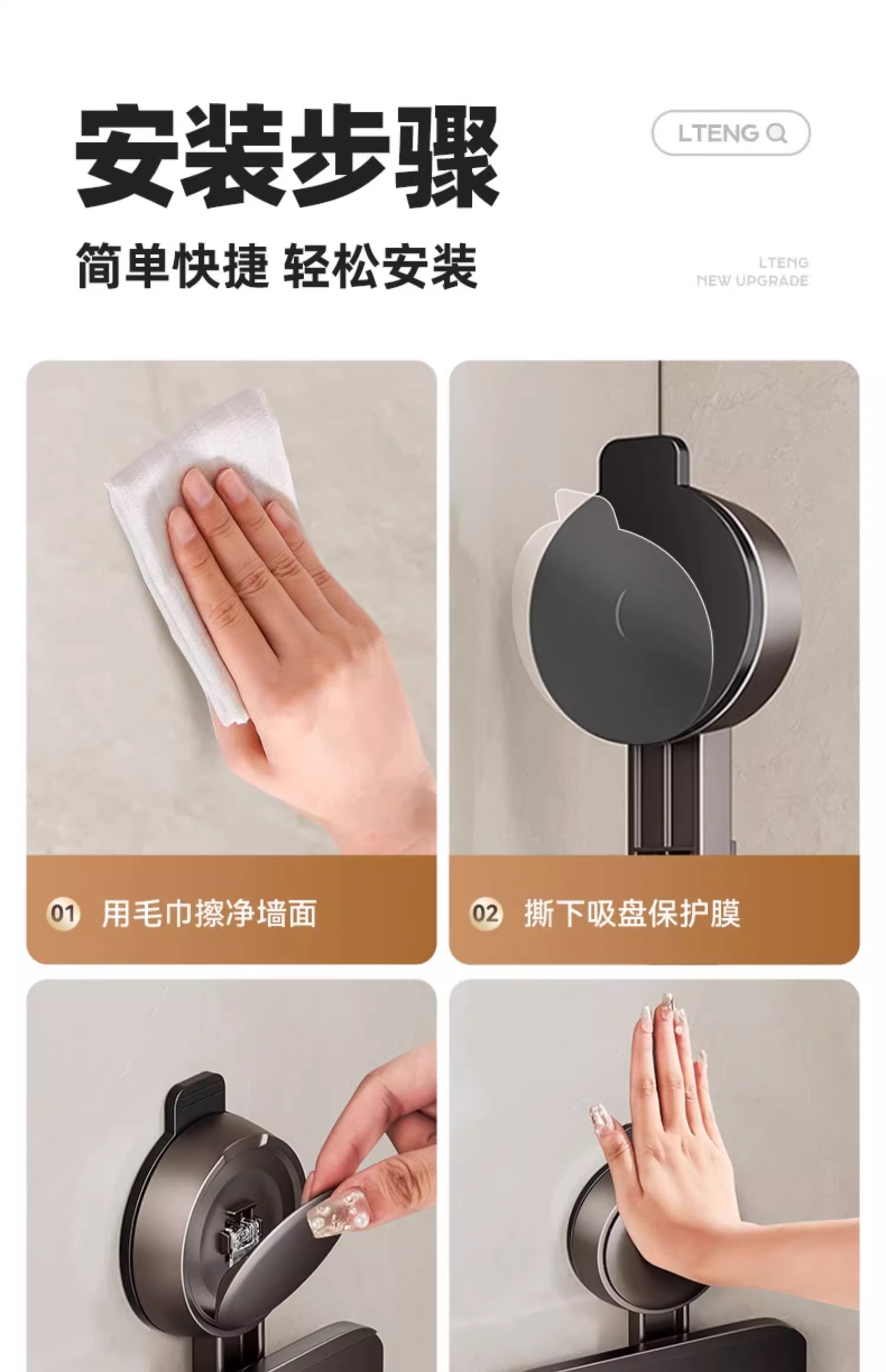 安装步骤

LTENG

简单快捷 轻松安装

LTENG
NEW UPGRADE

01 用毛巾擦净墙面

02 撕下吸盘保护膜