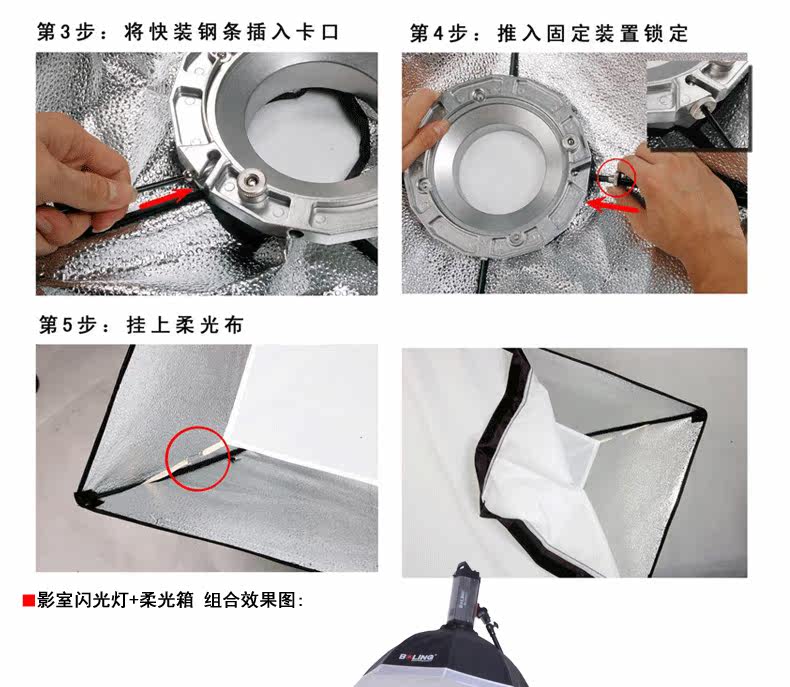 第3步：将快装钢条插入卡口

第4步：推入固定装置锁定

第5步：挂上柔光布

■影室闪光灯+柔光箱 组合效果图：

BOLING