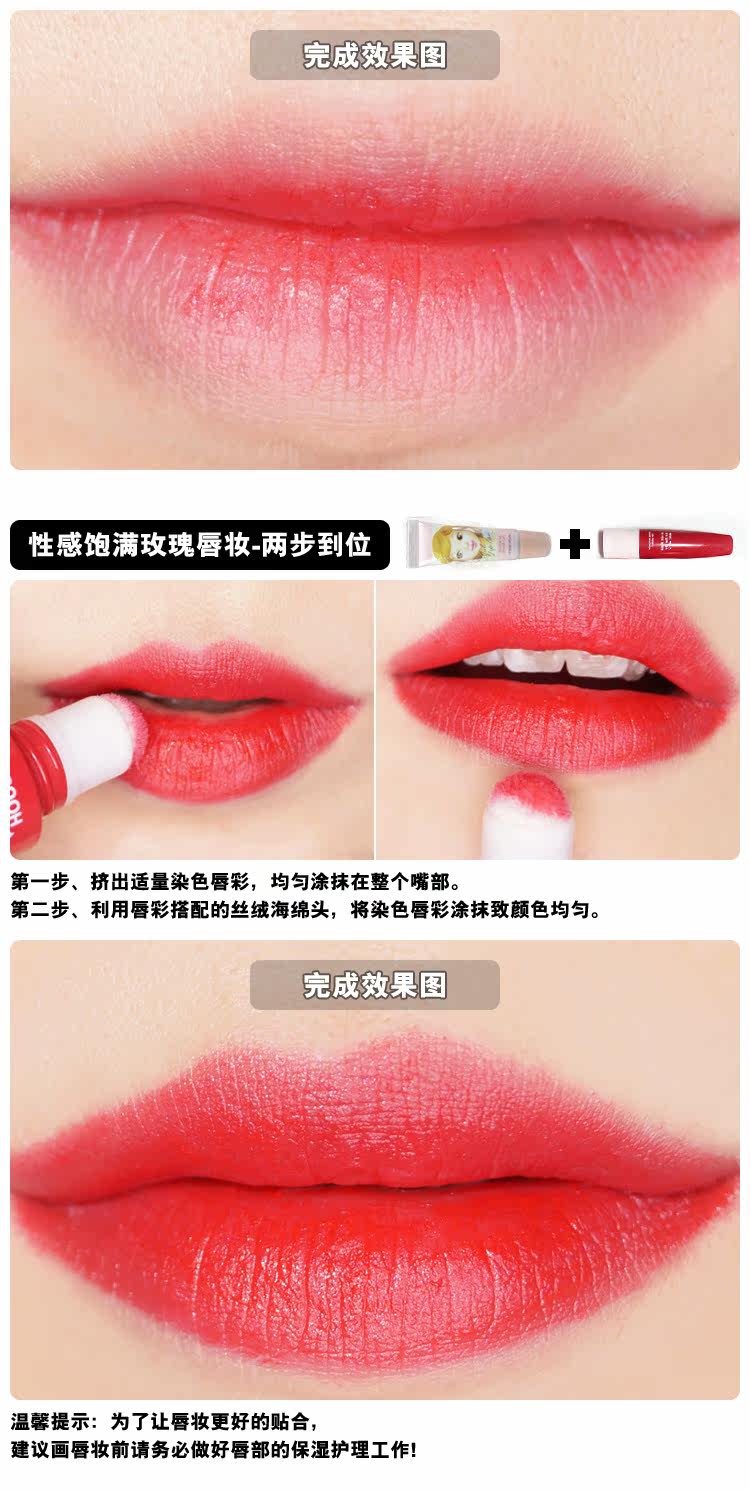 完成效果图

性感饱满玫瑰唇妆-两步到位

第一步、挤出适量染色唇彩，均匀涂抹在整个嘴部。
第二步、利用唇彩搭配的丝绒海绵头，将染色唇彩涂抹致颜色均匀。

完成效果图

温馨提示：为了让唇妆更好的贴合，
建议画唇妆前请务必做好唇部的保湿护理工作！