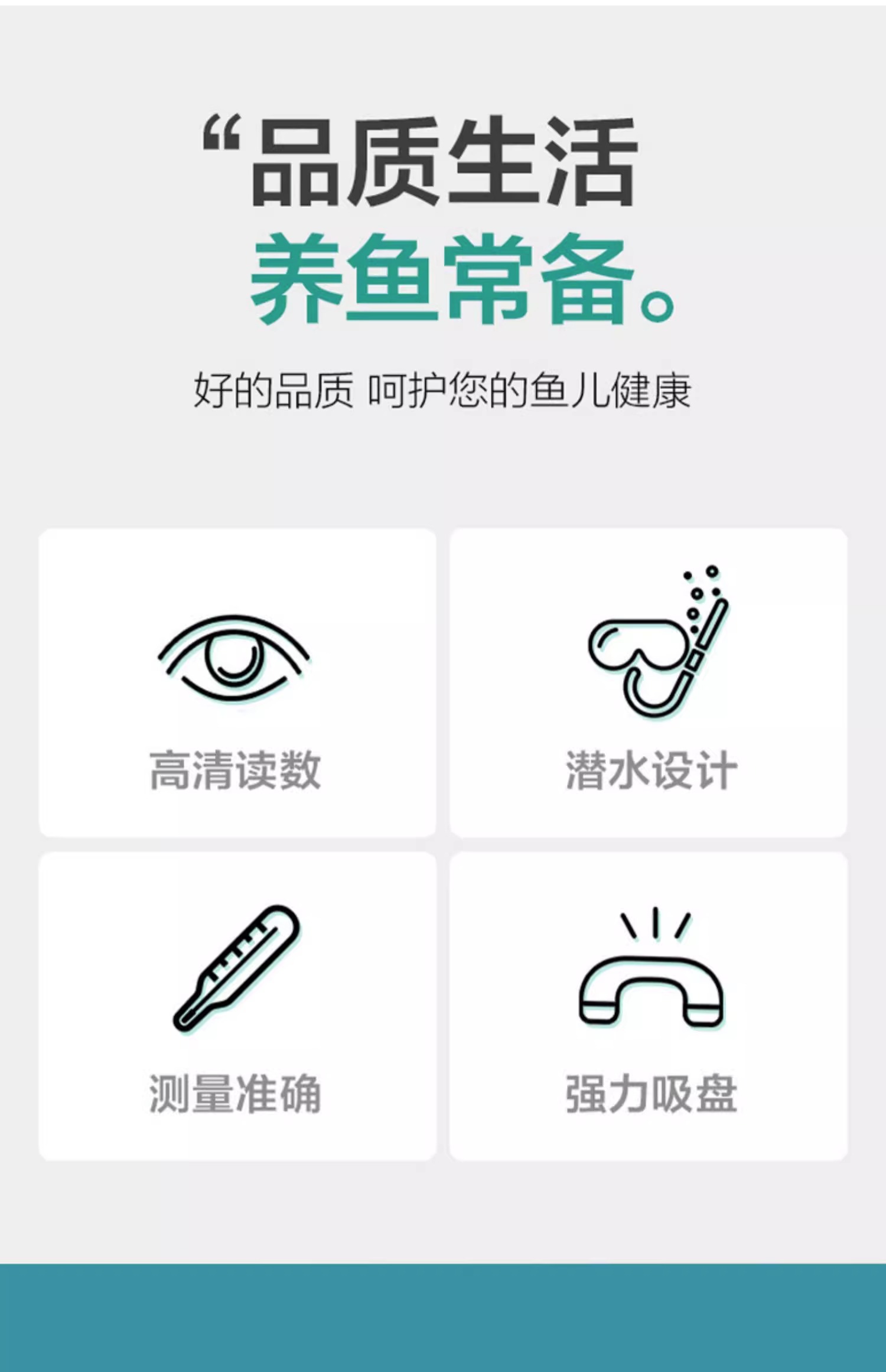 “品质生活
养鱼常备。

好的品质 呵护您的鱼儿健康

高清读数

潜水设计

测量准确

强力吸盘