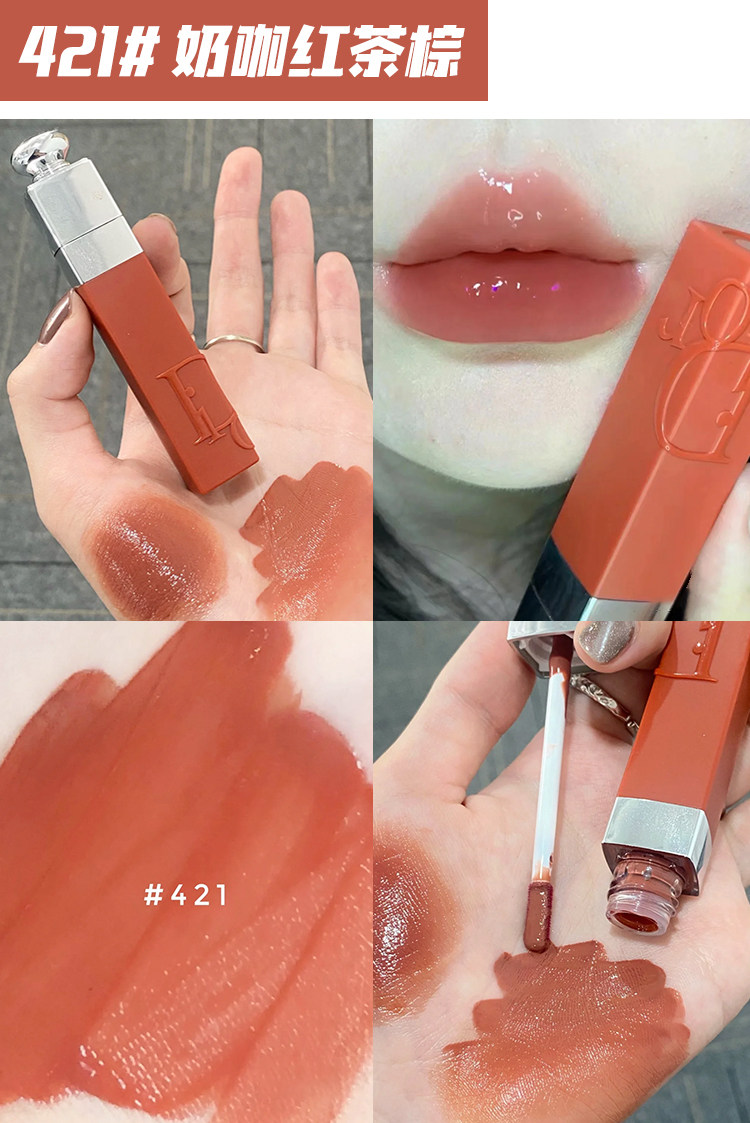 421# 奶咖红茶棕

#421