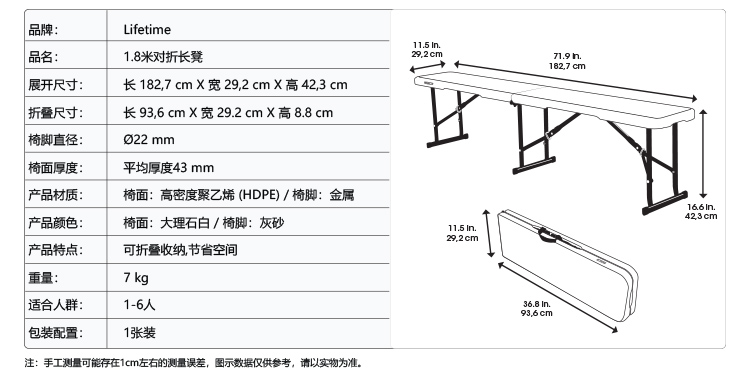 | 品牌: | Lifetime |
|---|---|
| 品名: | 1.8米对折长凳 |
| 展开尺寸: | 长 182,7 cm X 宽 29,2 cm X 高 42,3 cm |
| 折叠尺寸: | 长 93,6 cm X 宽 29.2 cm X 高 8.8 cm |
| 椅脚直径: | Ø22 mm |
| 椅面厚度: | 平均厚度43 mm |
| 产品材质: | 椅面：高密度聚乙烯 (HDPE) / 椅脚：金属 |
| 产品颜色: | 椅面：大理石白 / 椅脚：灰砂 |
| 产品特点: | 可折叠收纳,节省空间 |
| 重量: | 7 kg |
| 适合人群: | 1-6人 |
| 包装配置: | 1张装 |

11.5 In.
29,2 cm

71.9 In.
182,7 cm

16.6 In.
42,3 cm

11.5 In.
29,2 cm

36.8 In.
93,6 cm

注：手工测量可能存在1cm左右的测量误差，图示数据仅供参考，请以实物为准。