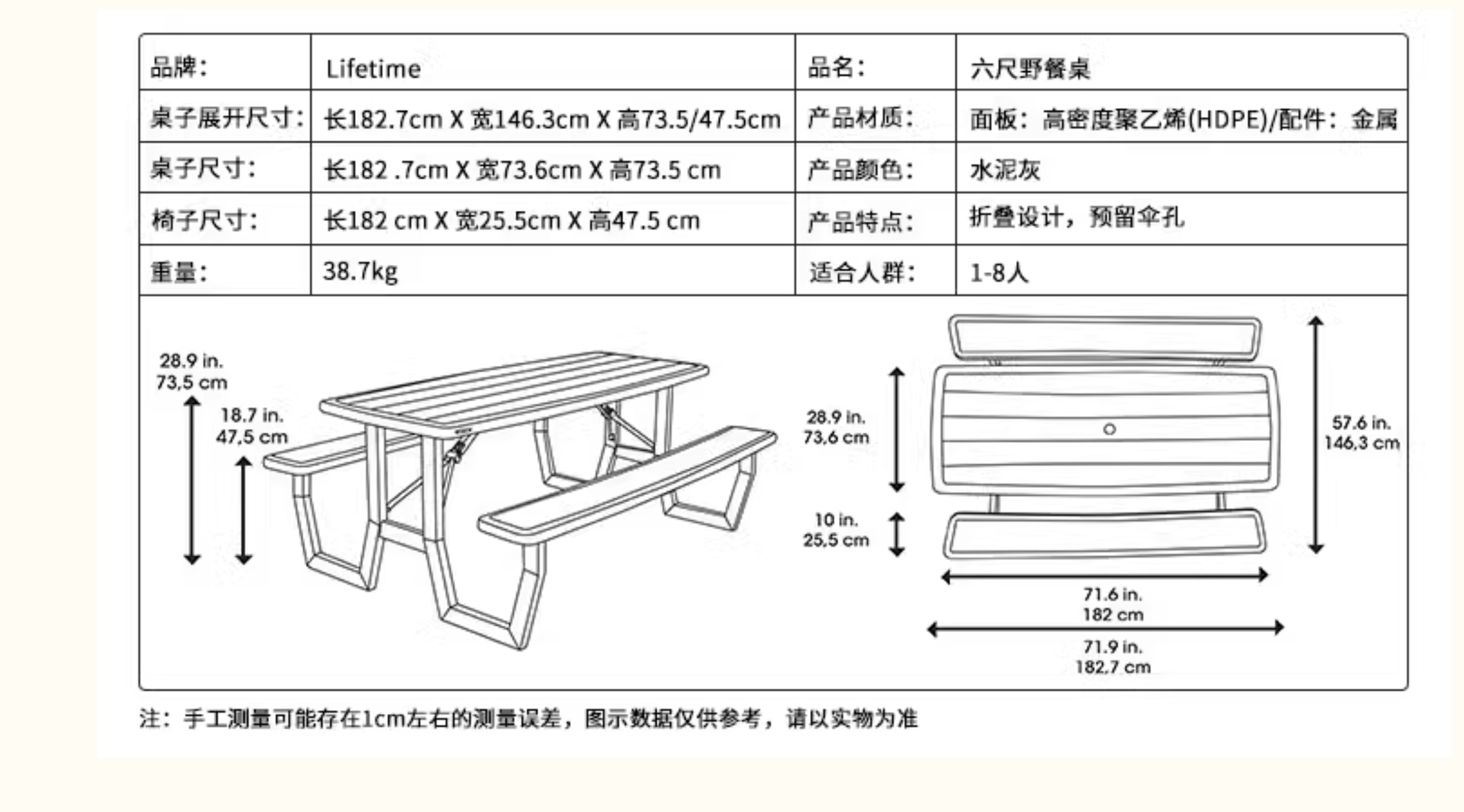 | 品牌: | Lifetime | 品名: | 六尺野餐桌 |
|---|---|---|---|
| 桌子展开尺寸: | 长182.7cm X 宽146.3cm X 高73.5/47.5cm | 产品材质: | 面板：高密度聚乙烯(HDPE)/配件：金属 |
| 桌子尺寸: | 长182 .7cm X 宽73.6cm X 高73.5 cm | 产品颜色: | 水泥灰 |
| 椅子尺寸: | 长182 cm X 宽25.5cm X 高47.5 cm | 产品特点: | 折叠设计，预留伞孔 |
| 重量: | 38.7kg | 适合人群: | 1-8人 |

28.9 in.
73,5 cm

18.7 in.
47,5 cm

28.9 in.
73,6 cm

10 in.
25,5 cm

57.6 in.
146,3 cm

71.6 in.
182 cm

71.9 in.
182,7 cm

注：手工测量可能存在1cm左右的测量误差，图示数据仅供参考，请以实物为准