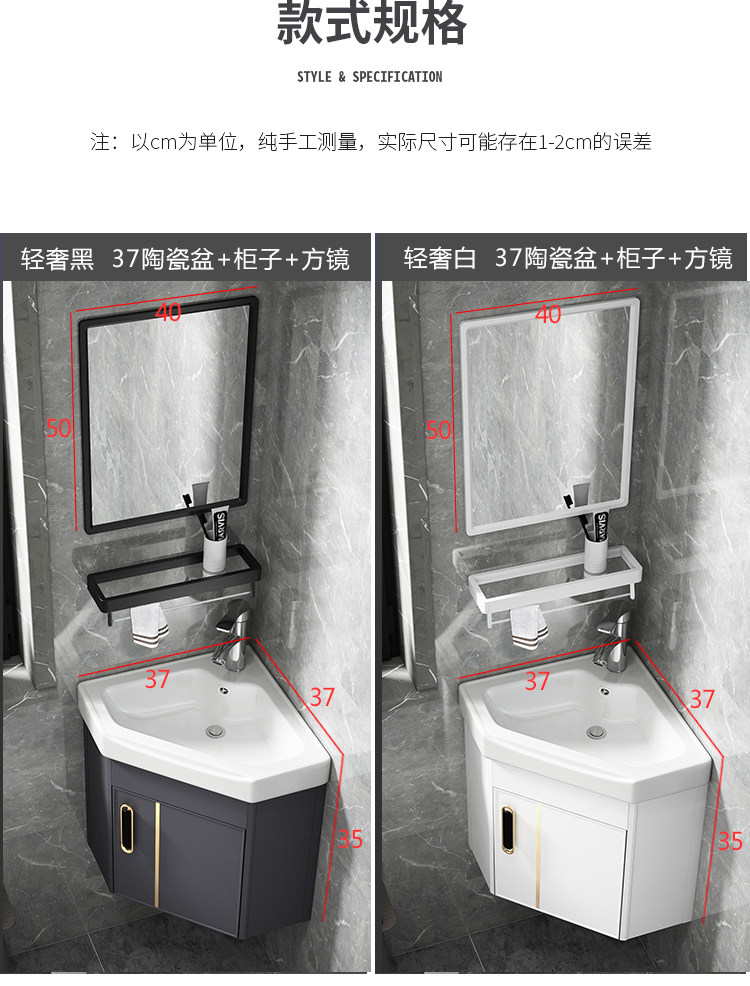 款式规格

STYLE & SPECIFICATION

注：以cm为单位，纯手工测量，实际尺寸可能存在1-2cm的误差

轻奢黑 37陶瓷盆+柜子+方镜

40
50
37
37
35

轻奢白 37陶瓷盆+柜子+方镜

40
50
37
37
35