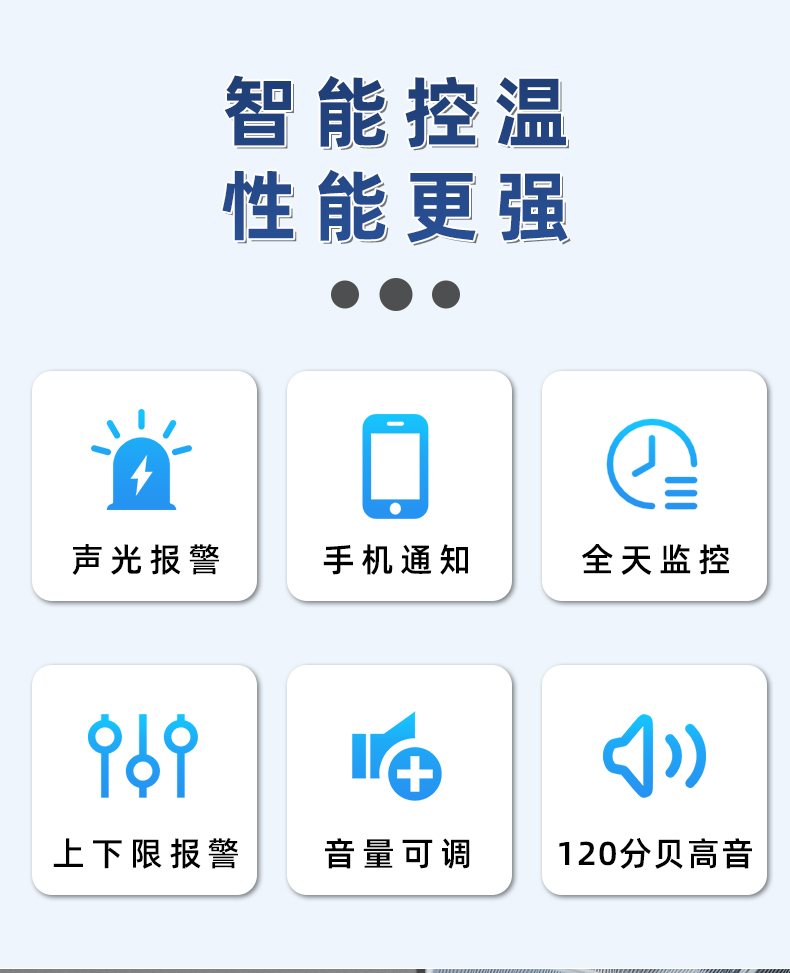 智能控温
性能更强

声光报警

手机通知

全天监控

上下限报警

音量可调

120分贝高音