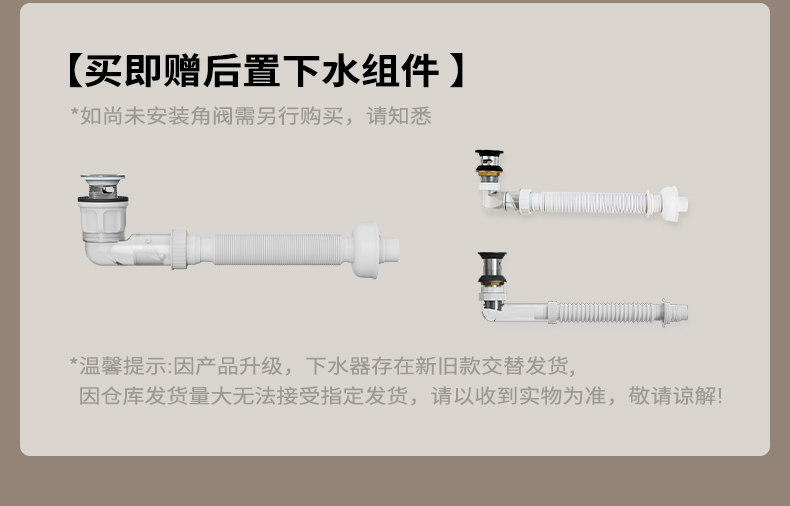 【买即赠后置下水组件 】

*如尚未安装角阀需另行购买，请知悉

*温馨提示:因产品升级，下水器存在新旧款交替发货，
因仓库发货量大无法接受指定发货，请以收到实物为准，敬请谅解!