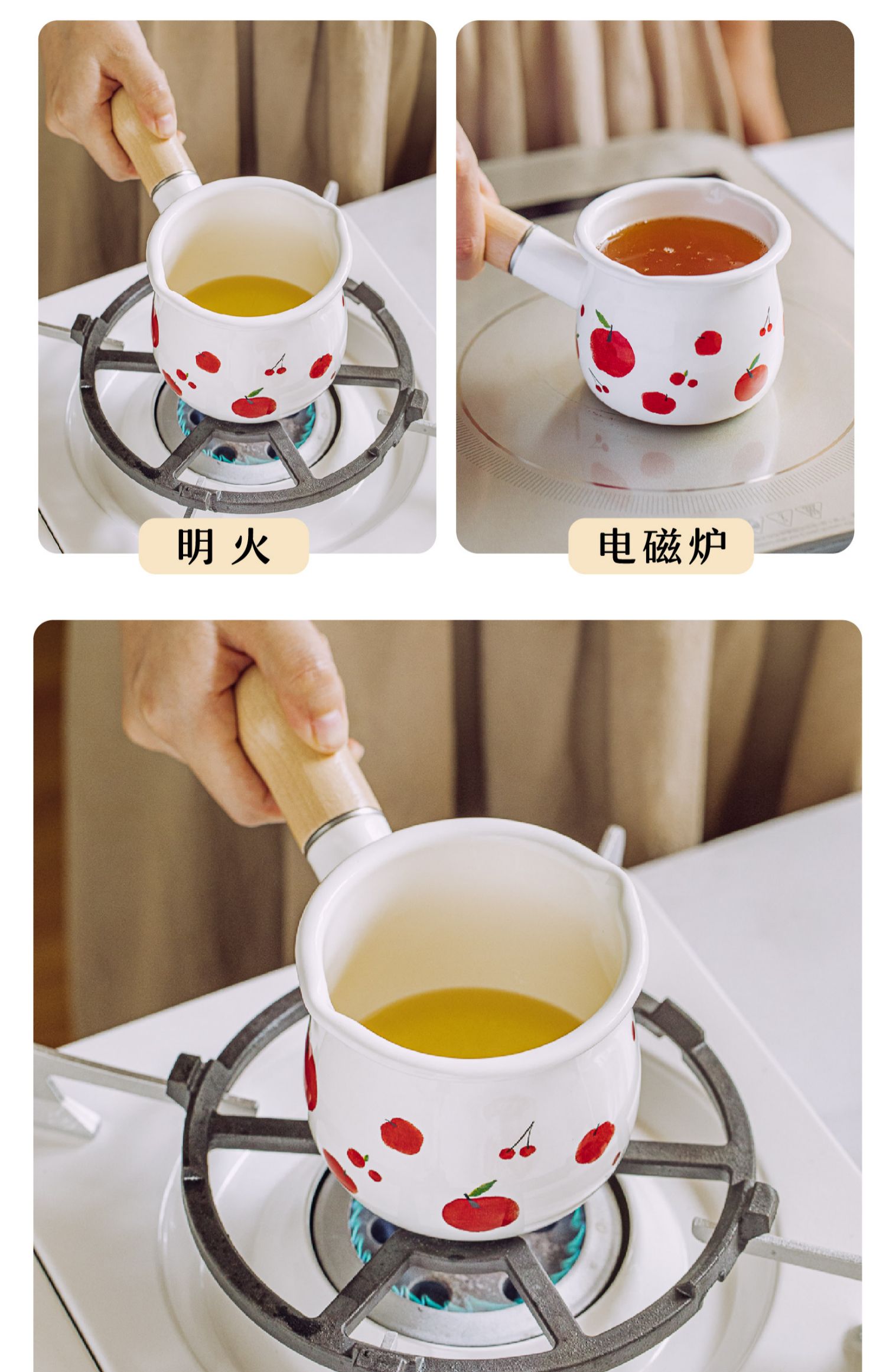 明火

电磁炉