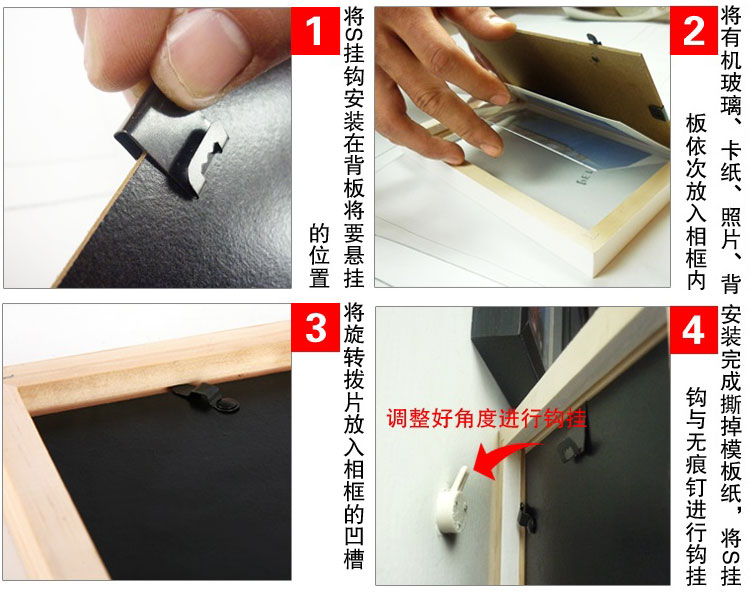 1

将S挂钩安装在背板将要悬挂的位置

2

将有机玻璃、卡纸、照片、背板依次放入相框内

3

将旋转拨片放入相框的凹槽

4

安装完成撕掉模板纸，将S挂钩与无痕钉进行钩挂

调整好角度进行钩挂