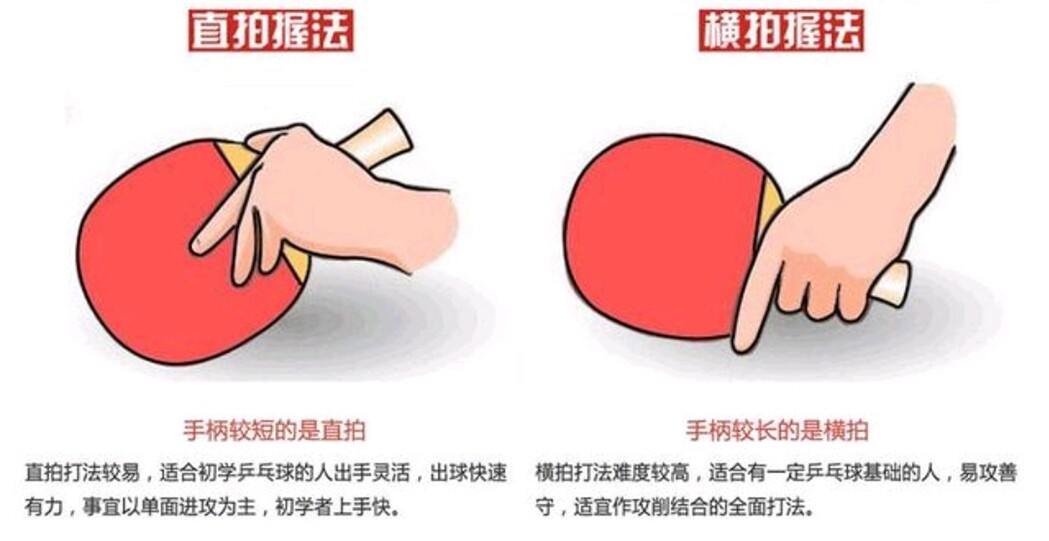 直拍握法

手柄较短的是直拍

直拍打法较易，适合初学乒乓球的人出手灵活，出球快速有力，事宜以单面进攻为主，初学者上手快。

横拍握法

手柄较长的是横拍

横拍打法难度较高，适合有一定乒乓球基础的人，易攻善守，适宜作攻削结合的全面打法。