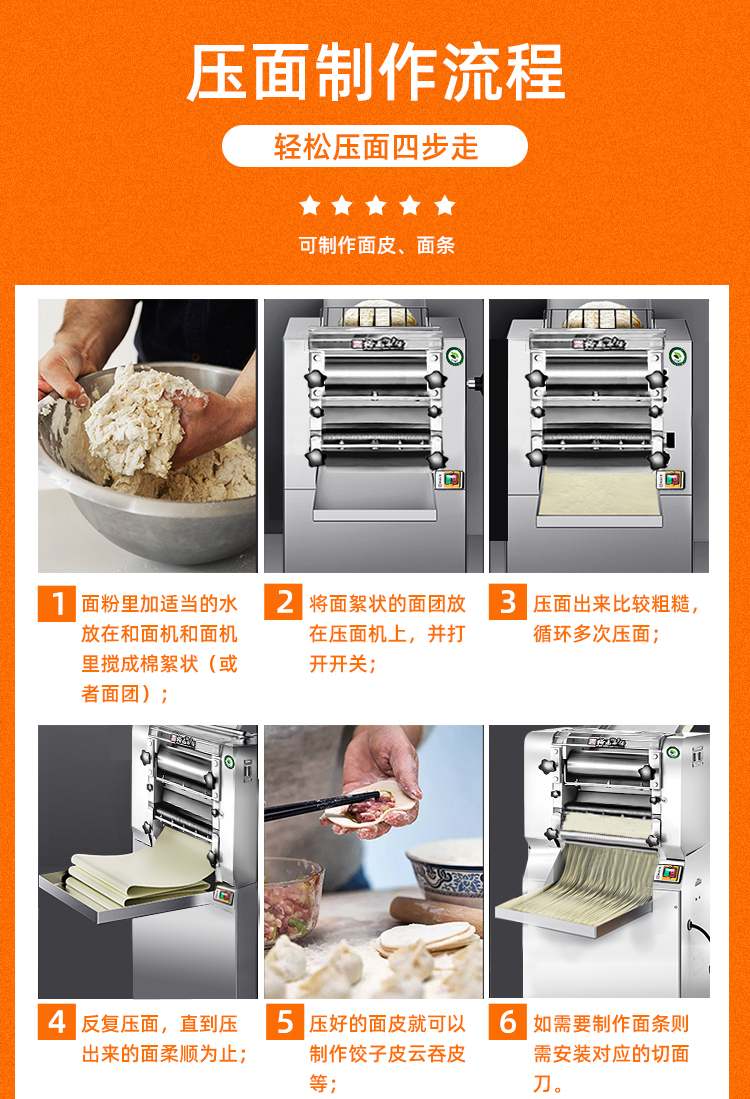 压面制作流程

轻松压面四步走

可制作面皮、面条

1 面粉里加适当的水放在和面机和面机里搅成棉絮状（或者面团）；

2 将面絮状的面团放在压面机上，并打开开关；

3 压面出来比较粗糙，循环多次压面；

4 反复压面，直到压出来的面柔顺为止；

5 压好的面皮就可以制作饺子皮云吞皮等；

6 如需要制作面条则需安装对应的切面刀。