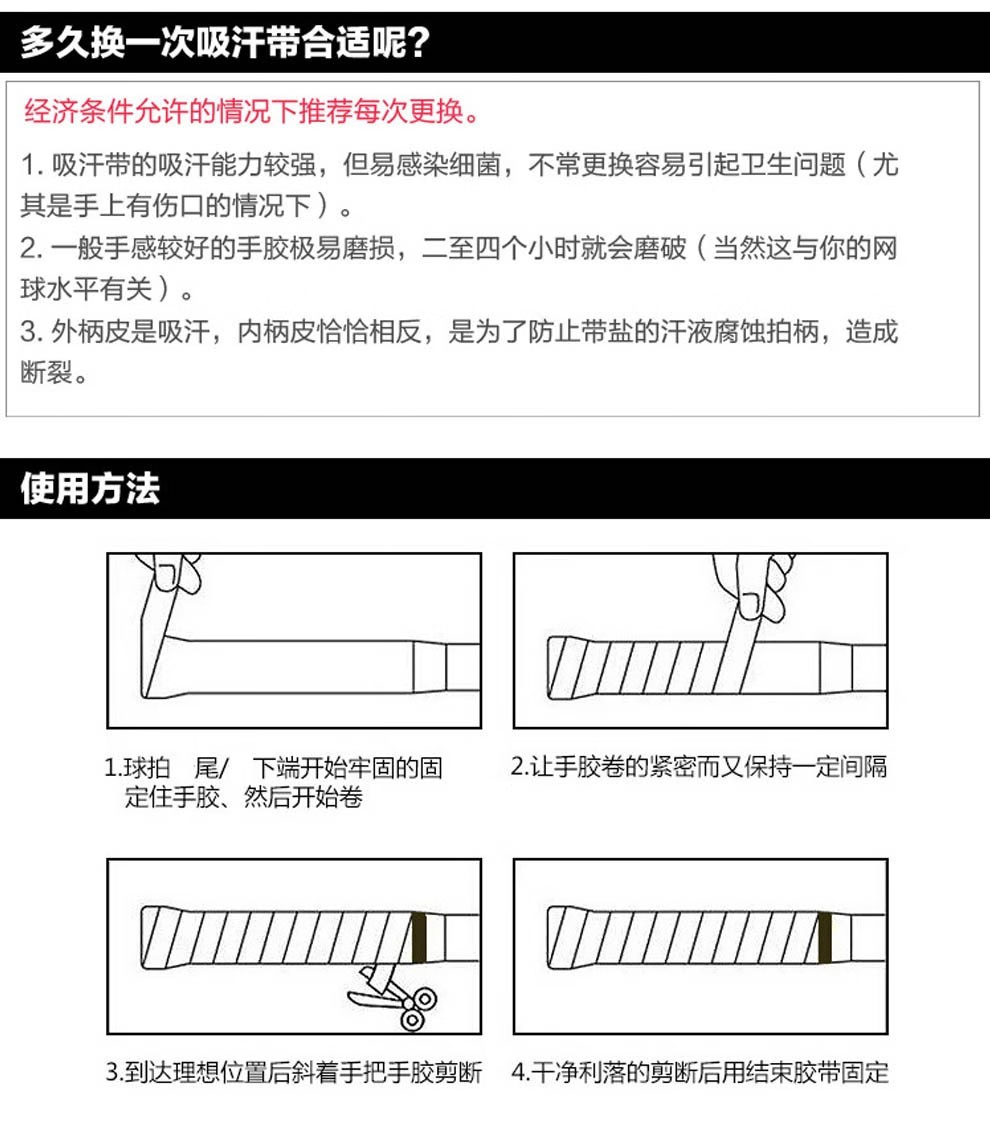 多久换一次吸汗带合适呢？

经济条件允许的情况下推荐每次更换。

1. 吸汗带的吸汗能力较强，但易感染细菌，不常更换容易引起卫生问题（尤其是手上有伤口的情况下）。
2. 一般手感较好的手胶极易磨损，二至四个小时就会磨破（当然这与你的网球水平有关）。
3. 外柄皮是吸汗，内柄皮恰恰相反，是为了防止带盐的汗液腐蚀拍柄，造成断裂。

使用方法

1.球拍 尾/ 下端开始牢固的固定住手胶、然后开始卷

2.让手胶卷的紧密而又保持一定间隔

3.到达理想位置后斜着手把手胶剪断

4.干净利落的剪断后用结束胶带固定