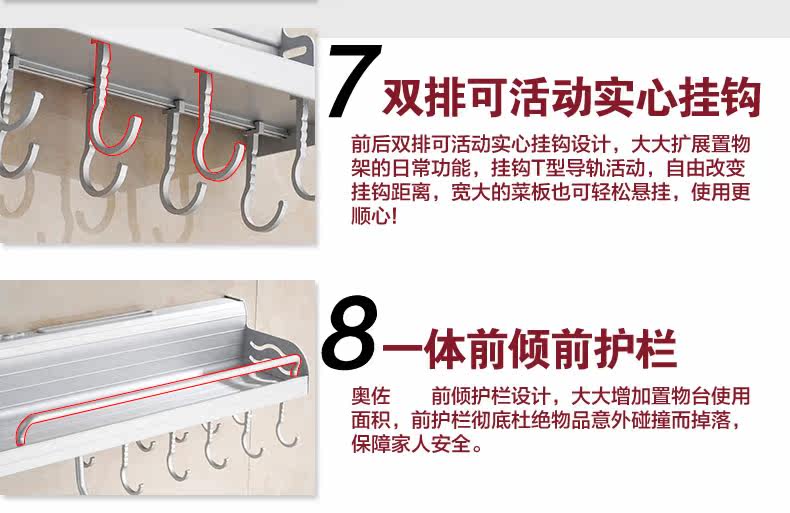 7 双排可活动实心挂钩

前后双排可活动实心挂钩设计，大大扩展置物架的日常功能，挂钩T型导轨活动，自由改变挂钩距离，宽大的菜板也可轻松悬挂，使用更顺心!

8 一体前倾前护栏

奥佐 前倾护栏设计，大大增加置物台使用面积，前护栏彻底杜绝物品意外碰撞而掉落，保障家人安全。