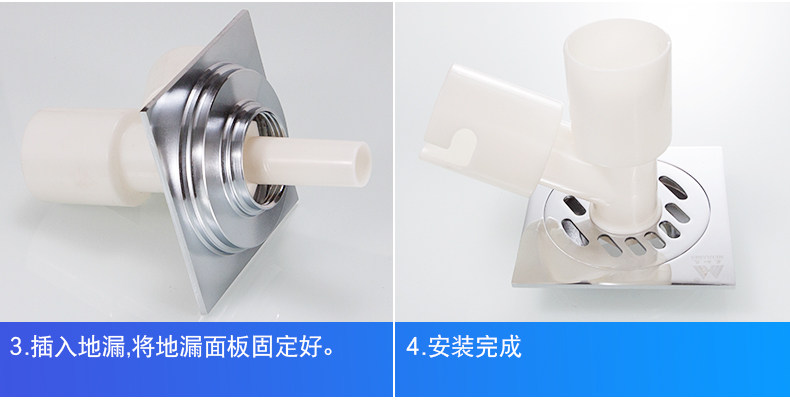 3.插入地漏,将地漏面板固定好。

4.安装完成