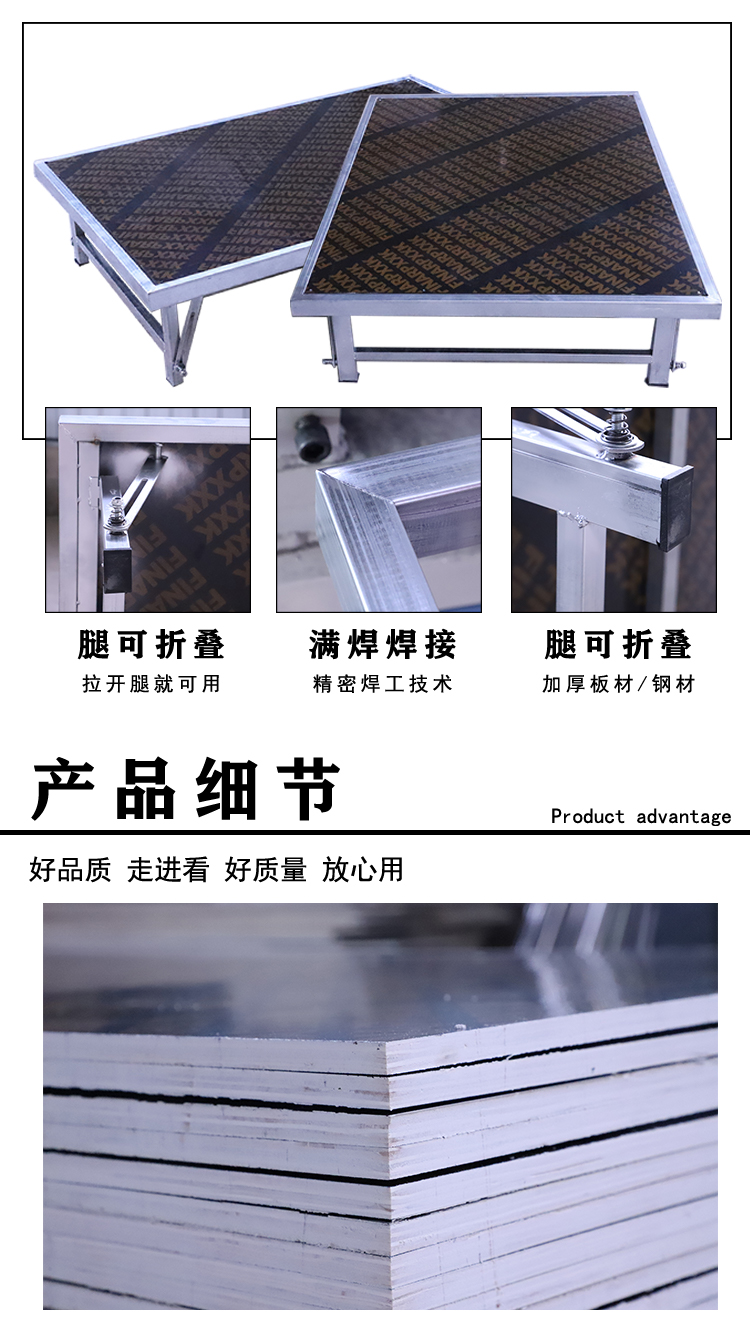 腿可折叠
拉开腿就可用

满焊焊接
精密焊工技术

腿可折叠
加厚板材/钢材

产品细节

Product advantage

好品质 走进看 好质量 放心用