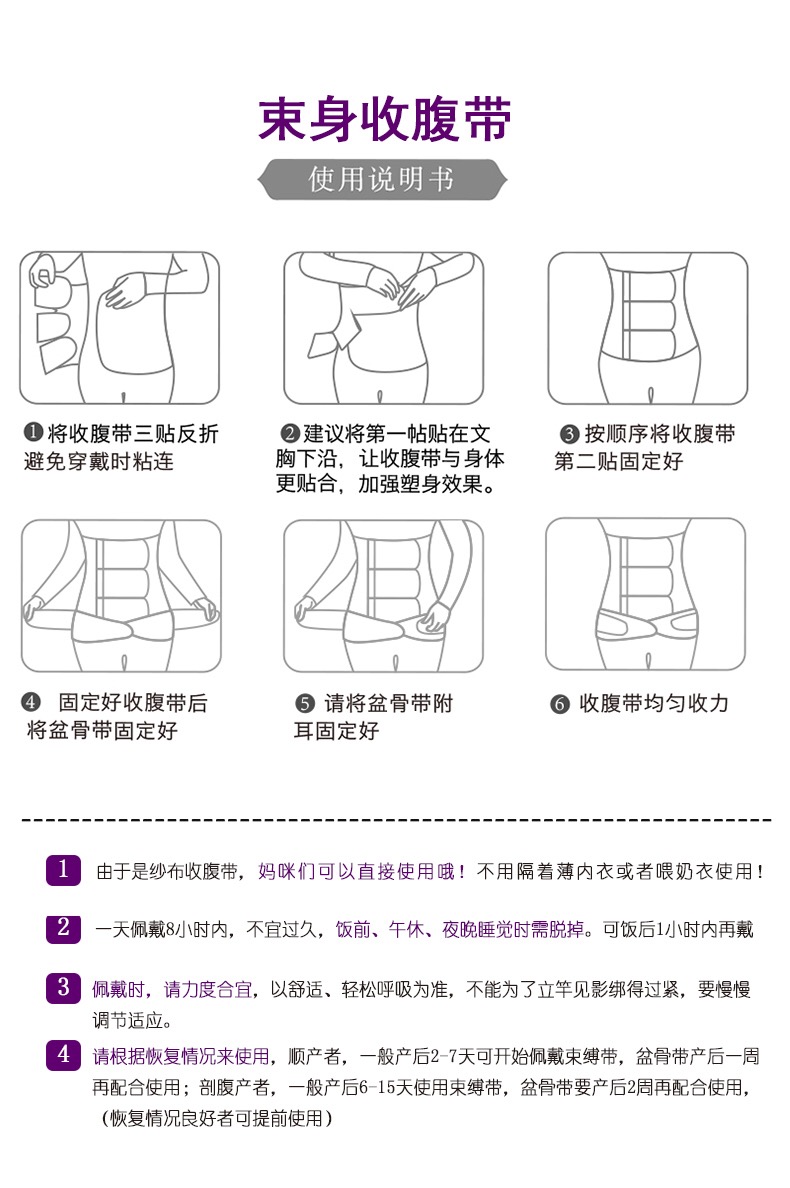 束身收腹带

使用说明书

❶将收腹带三贴反折避免穿戴时粘连

❷建议将第一帖贴在文胸下沿，让收腹带与身体更贴合，加强塑身效果。

❸按顺序将收腹带第二贴固定好

❹ 固定好收腹带后将盆骨带固定好

❺ 请将盆骨带附耳固定好

❻ 收腹带均匀收力

1 由于是纱布收腹带，妈咪们可以直接使用哦！不用隔着薄内衣或者喂奶衣使用！

2 一天佩戴8小时内，不宜过久，饭前、午休、夜晚睡觉时需脱掉。可饭后1小时内再戴

3 佩戴时，请力度合宜，以舒适、轻松呼吸为准，不能为了立竿见影绑得过紧，要慢慢调节适应。

4 请根据恢复情况来使用，顺产者，一般产后2-7天可开始佩戴束缚带，盆骨带产后一周再配合使用；剖腹产者，一般产后6-15天使用束缚带，盆骨带要产后2周再配合使用，（恢复情况良好者可提前使用）