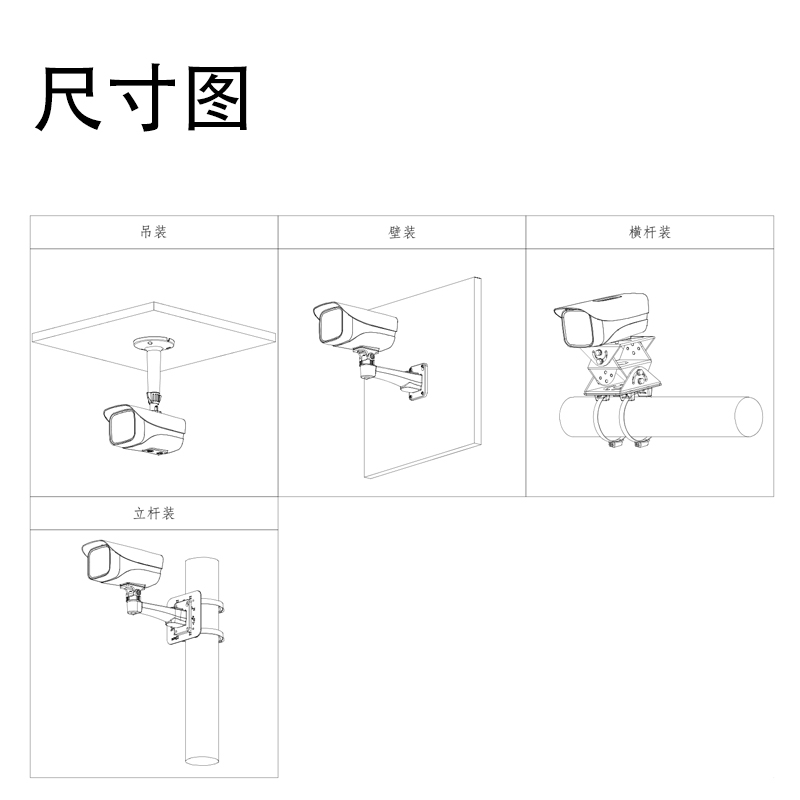 尺寸图

| 吊装 | 壁装 | 横杆装 |
|---|---|---|
| | | |
| 立杆装 | | |
| | | |