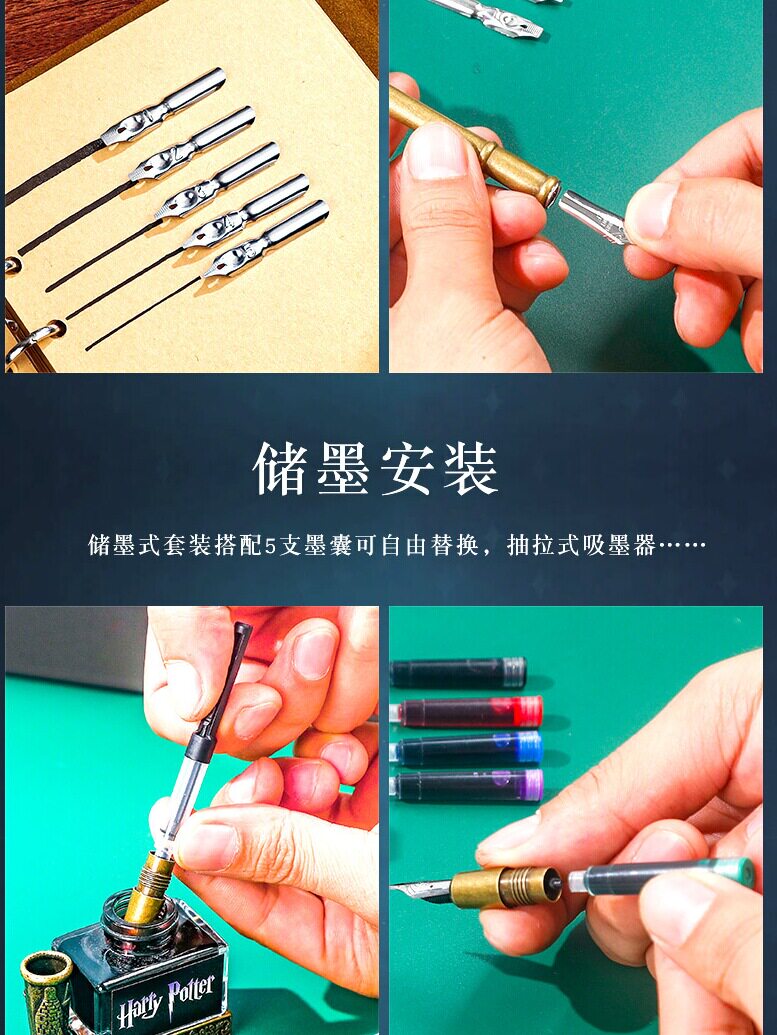 储墨安装

储墨式套装搭配5支墨囊可自由替换，抽拉式吸墨器……

Harry Potter