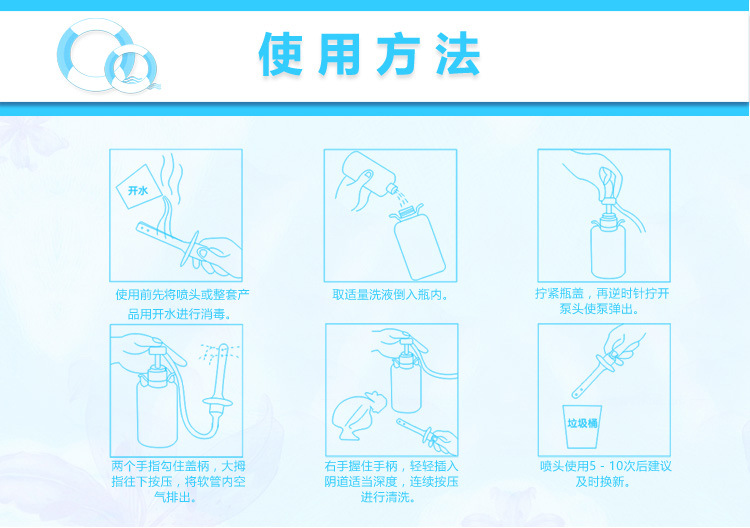 使用方法

开水

使用前先将喷头或整套产品用开水进行消毒。

取适量洗液倒入瓶内。

拧紧瓶盖，再逆时针拧开泵头使泵弹出。

两个手指勾住盖柄，大拇指往下按压，将软管内空气排出。

右手握住手柄，轻轻插入阴道适当深度，连续按压进行清洗。

垃圾桶

喷头使用5 - 10次后建议及时换新。