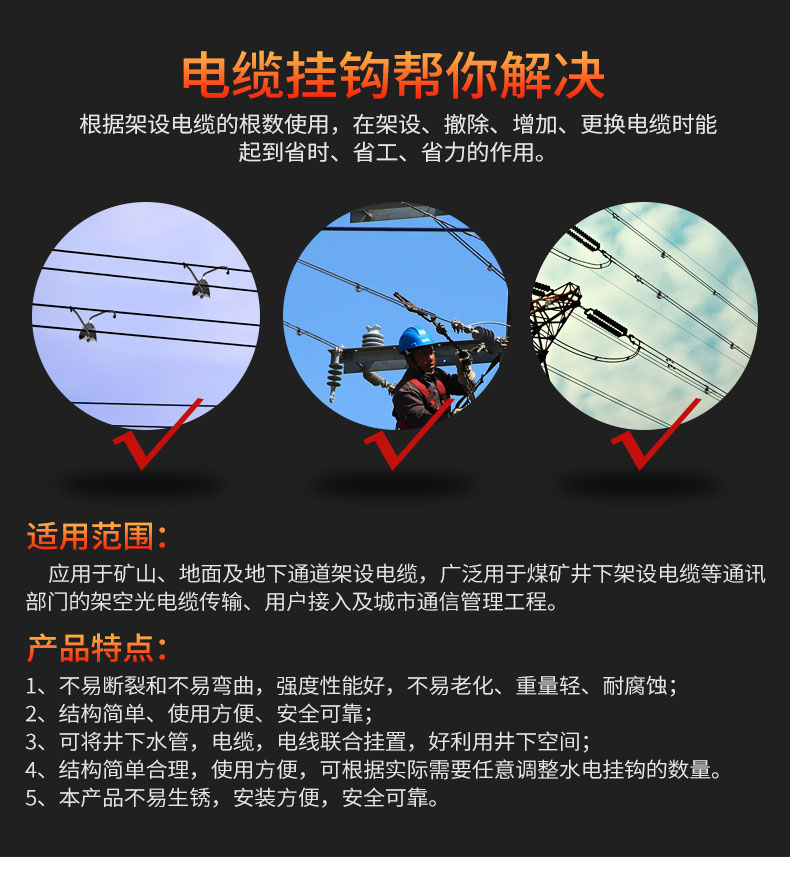 电缆挂钩帮你解决

根据架设电缆的根数使用，在架设、撤除、增加、更换电缆时能起到省时、省工、省力的作用。

适用范围：

应用于矿山、地面及地下通道架设电缆，广泛用于煤矿井下架设电缆等通讯部门的架空光电缆传输、用户接入及城市通信管理工程。

产品特点：

1、不易断裂和不易弯曲，强度性能好，不易老化、重量轻、耐腐蚀；
2、结构简单、使用方便、安全可靠；
3、可将井下水管，电缆，电线联合挂置，好利用井下空间；
4、结构简单合理，使用方便，可根据实际需要任意调整水电挂钩的数量。
5、本产品不易生锈，安装方便，安全可靠。