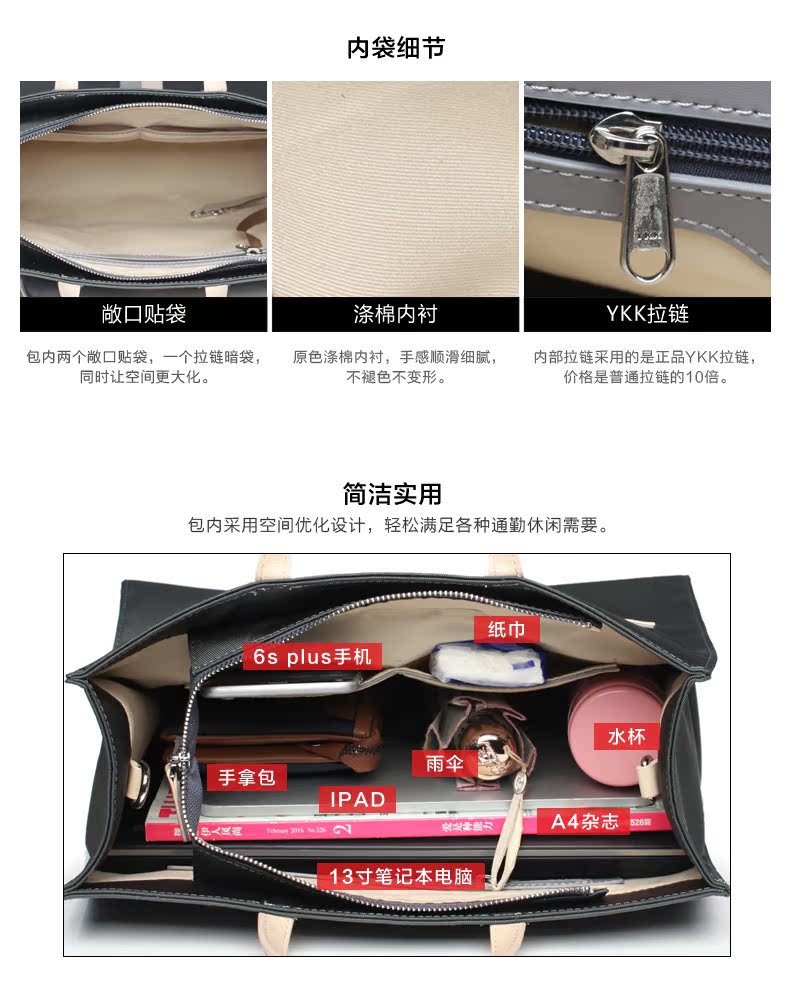 内袋细节

敞口贴袋

包内两个敞口贴袋，一个拉链暗袋，同时让空间更大化。

涤棉内衬

原色涤棉内衬，手感顺滑细腻，不褪色不变形。

YKK拉链

内部拉链采用的是正品YKK拉链，价格是普通拉链的10倍。

简洁实用

包内采用空间优化设计，轻松满足各种通勤休闲需要。

纸巾

6s plus手机

水杯

雨伞

手拿包

IPAD

A4杂志

13寸笔记本电脑