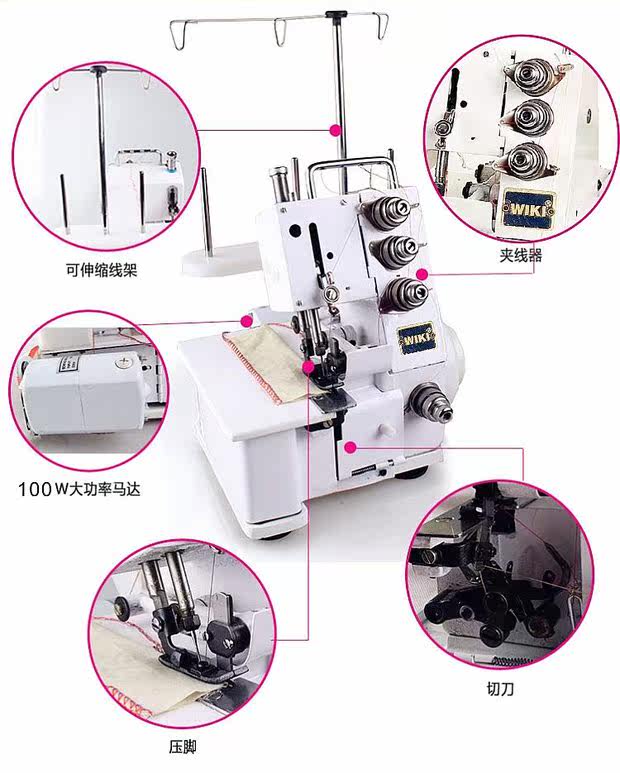 可伸缩线架

WIKI

夹线器

WIKI

100W大功率马达

切刀

压脚