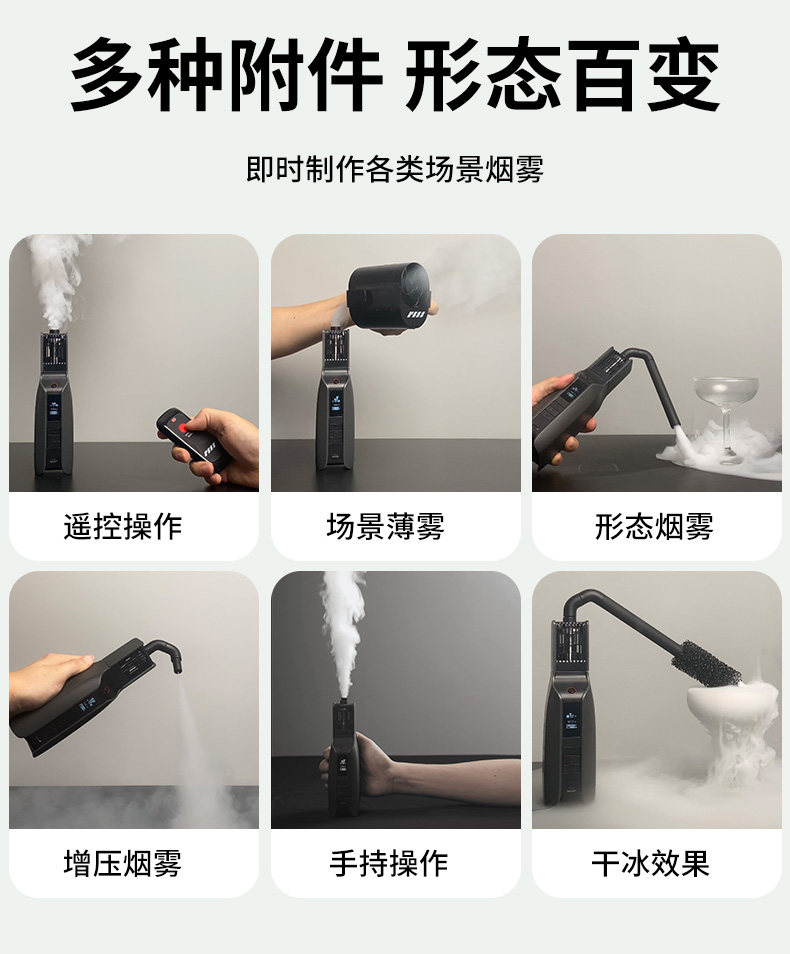 多种附件 形态百变

即时制作各类场景烟雾

遥控操作

场景薄雾

形态烟雾

增压烟雾

手持操作

干冰效果