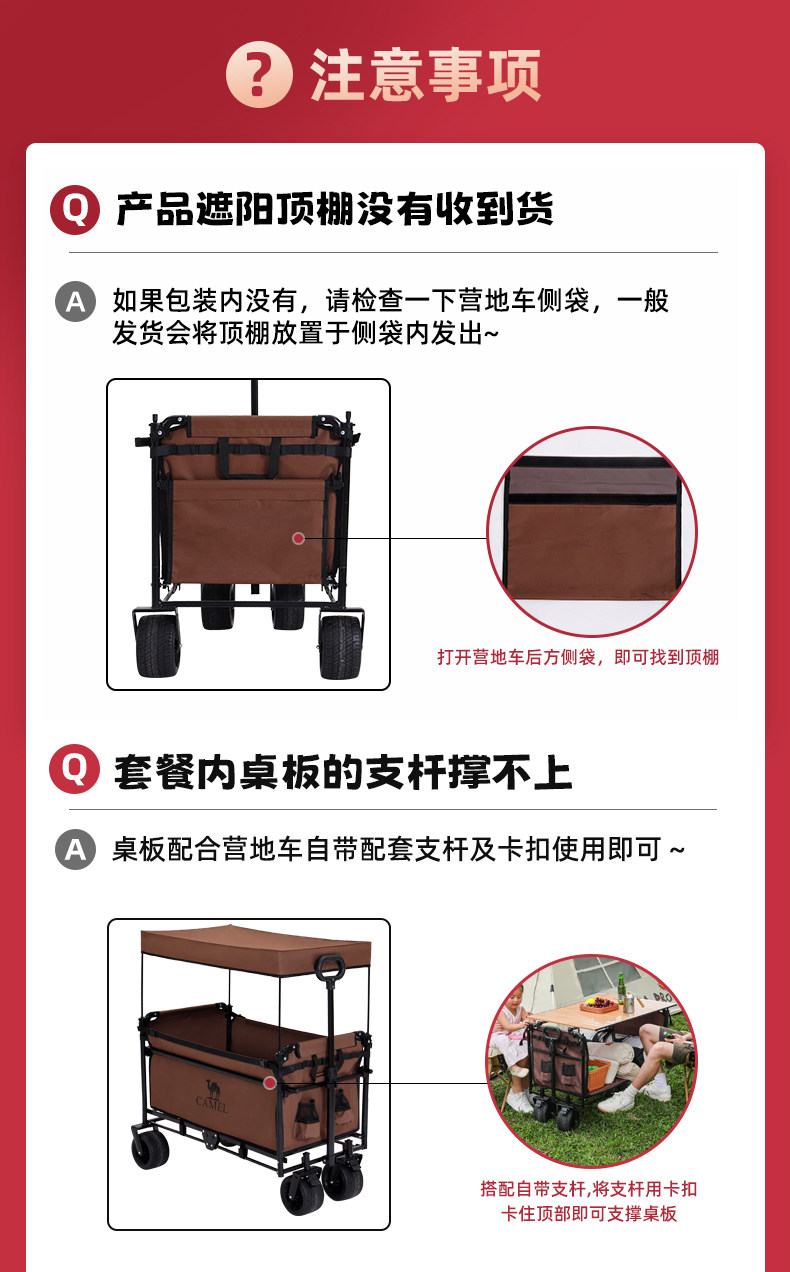 ? 注意事项

Q 产品遮阳顶棚没有收到货

A 如果包装内没有，请检查一下营地车侧袋，一般发货会将顶棚放置于侧袋内发出~

打开营地车后方侧袋，即可找到顶棚

Q 套餐内桌板的支杆撑不上

A 桌板配合营地车自带配套支杆及卡扣使用即可 ~

CAMEL

搭配自带支杆,将支杆用卡扣卡住顶部即可支撑桌板