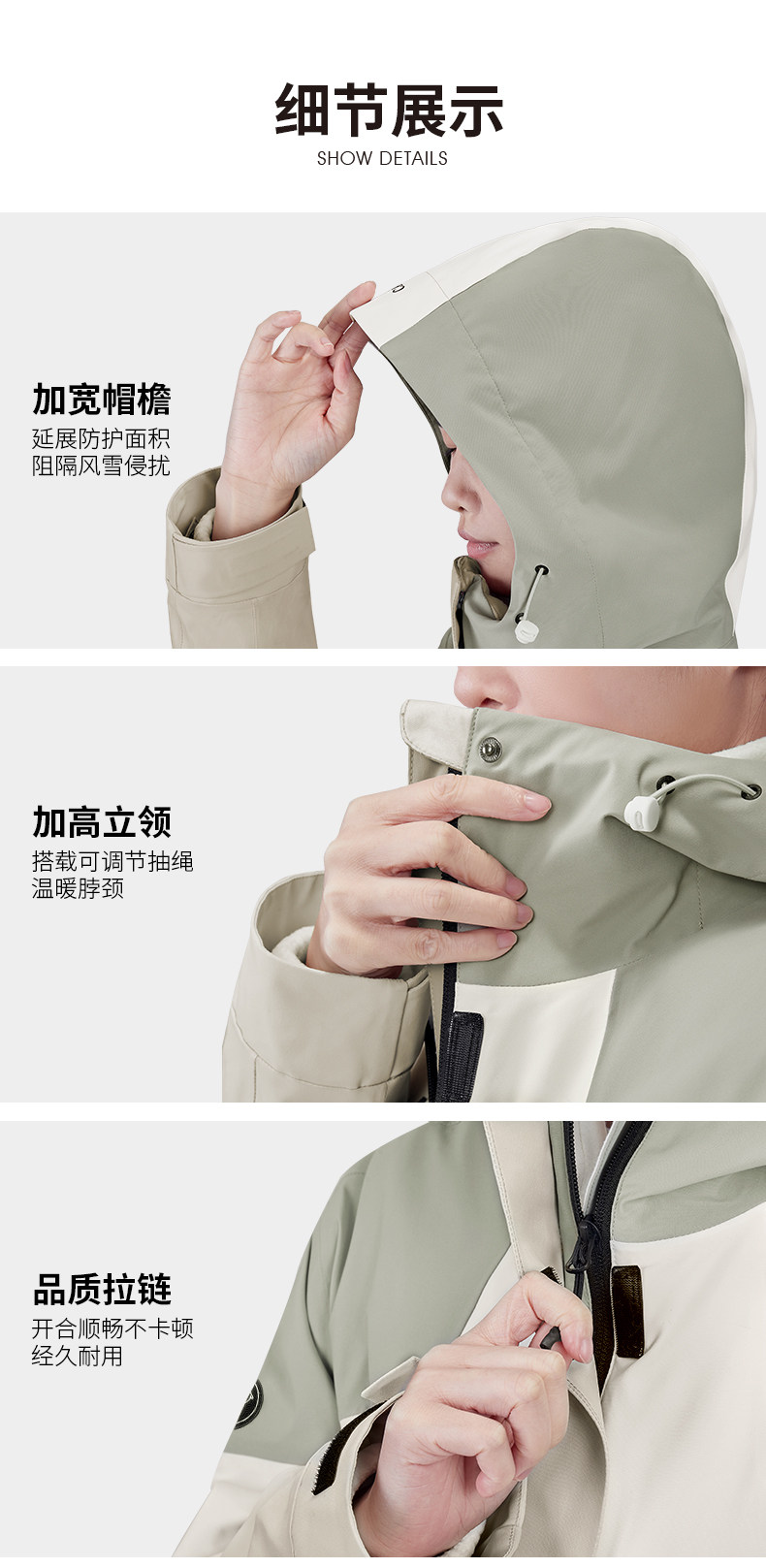 细节展示
SHOW DETAILS

加宽帽檐
延展防护面积
阻隔风雪侵扰

加高立领
搭载可调节抽绳
温暖脖颈

品质拉链
开合顺畅不卡顿
经久耐用