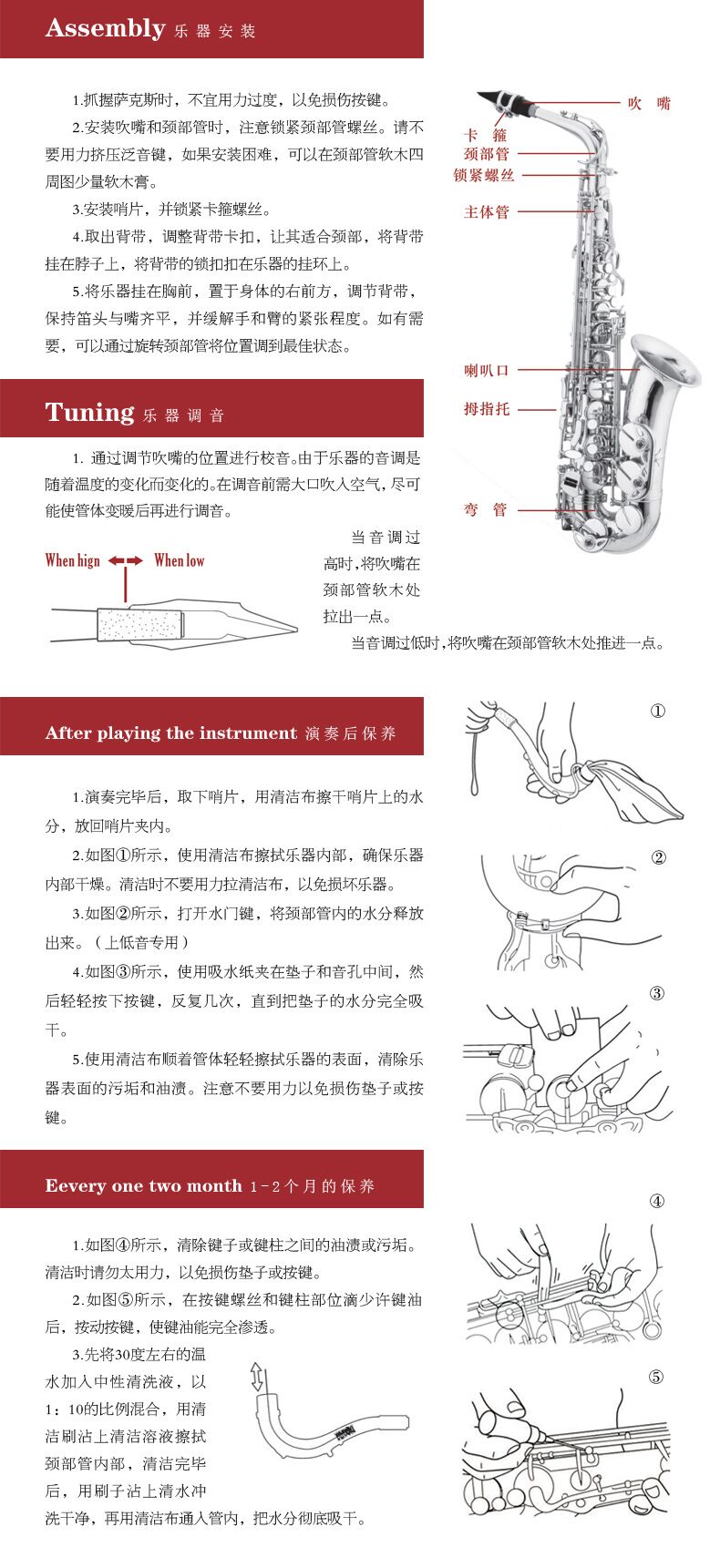 Assembly 乐器安装

1.抓握萨克斯时，不宜用力过度，以免损伤按键。

2.安装吹嘴和颈部管时，注意锁紧颈部管螺丝。请不要用力挤压泛音键，如果安装困难，可以在颈部管软木四周图少量软木膏。

3.安装哨片，并锁紧卡箍螺丝。

4.取出背带，调整背带卡扣，让其适合颈部，将背带挂在脖子上，将背带的锁扣扣在乐器的挂环上。

5.将乐器挂在胸前，置于身体的右前方，调节背带，保持笛头与嘴齐平，并缓解手和臂的紧张程度。如有需要，可以通过旋转颈部管将位置调到最佳状态。

吹嘴
卡箍
颈部管
锁紧螺丝
主体管
喇叭口
拇指托
弯管

Tuning 乐器调音

1. 通过调节吹嘴的位置进行校音。由于乐器的音调是随着温度的变化而变化的。在调音前需大口吹入空气，尽可能使管体变暖后再进行调音。

When hign When low

当音调过高时，将吹嘴在颈部管软木处拉出一点。

当音调过低时，将吹嘴在颈部管软木处推进一点。

After playing the instrument 演奏后保养

1.演奏完毕后，取下哨片，用清洁布擦干哨片上的水分，放回哨片夹内。

2.如图①所示，使用清洁布擦拭乐器内部，确保乐器内部干燥。清洁时不要用力拉清洁布，以免损坏乐器。

3.如图②所示，打开水门键，将颈部管内的水分释放出来。（上低音专用）

4.如图③所示，使用吸水纸夹在垫子和音孔中间，然后轻轻按下按键，反复几次，直到把垫子的水分完全吸干。

5.使用清洁布顺着管体轻轻擦拭乐器的表面，清除乐器表面的污垢和油渍。注意不要用力以免损伤垫子或按键。

①
②
③

Eevery one two month 1-2个月的保养

1.如图④所示，清除键子或键柱之间的油渍或污垢。清洁时请勿太用力，以免损伤垫子或按键。

2.如图⑤所示，在按键螺丝和键柱部位滴少许键油后，按动按键，使键油能完全渗透。

3.先将30度左右的温水加入中性清洗液，以1：10的比例混合，用清洁刷沾上清洁溶液擦拭颈部管内部，清洁完毕后，用刷子沾上清水冲洗干净，再用清洁布通入管内，把水分彻底吸干。

④
⑤