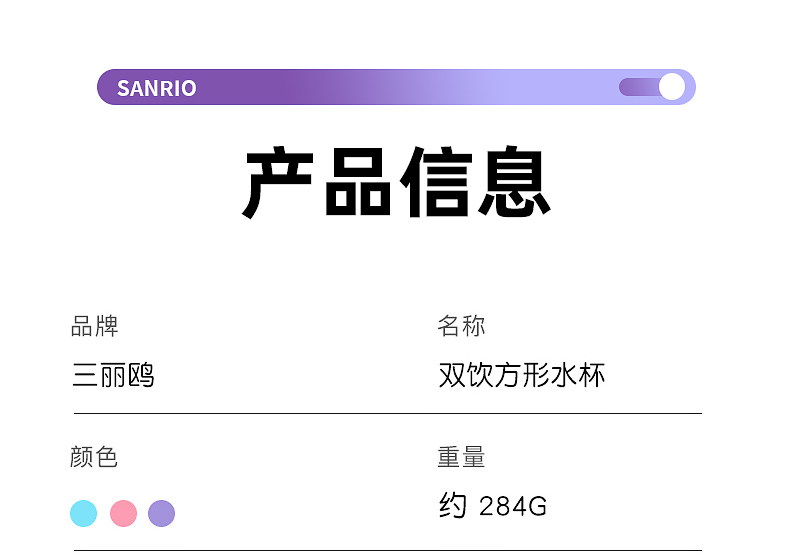 SANRIO

产品信息

品牌
三丽鸥

名称
双饮方形水杯

颜色

重量
约 284G