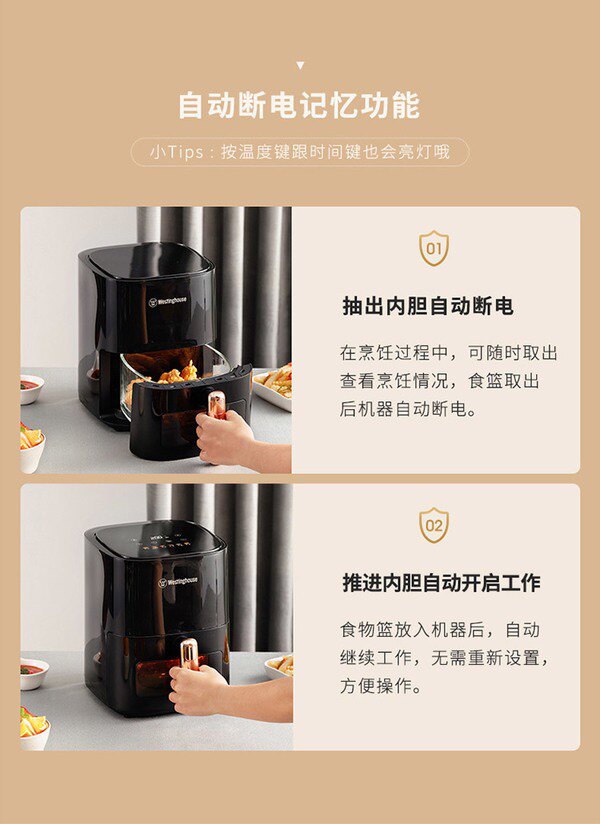 自动断电记忆功能

小Tips：按温度键跟时间键也会亮灯哦

Westinghouse

01

抽出内胆自动断电

在烹饪过程中，可随时取出查看烹饪情况，食篮取出后机器自动断电。

Westinghouse

02

推进内胆自动开启工作

食物篮放入机器后，自动继续工作，无需重新设置，方便操作。