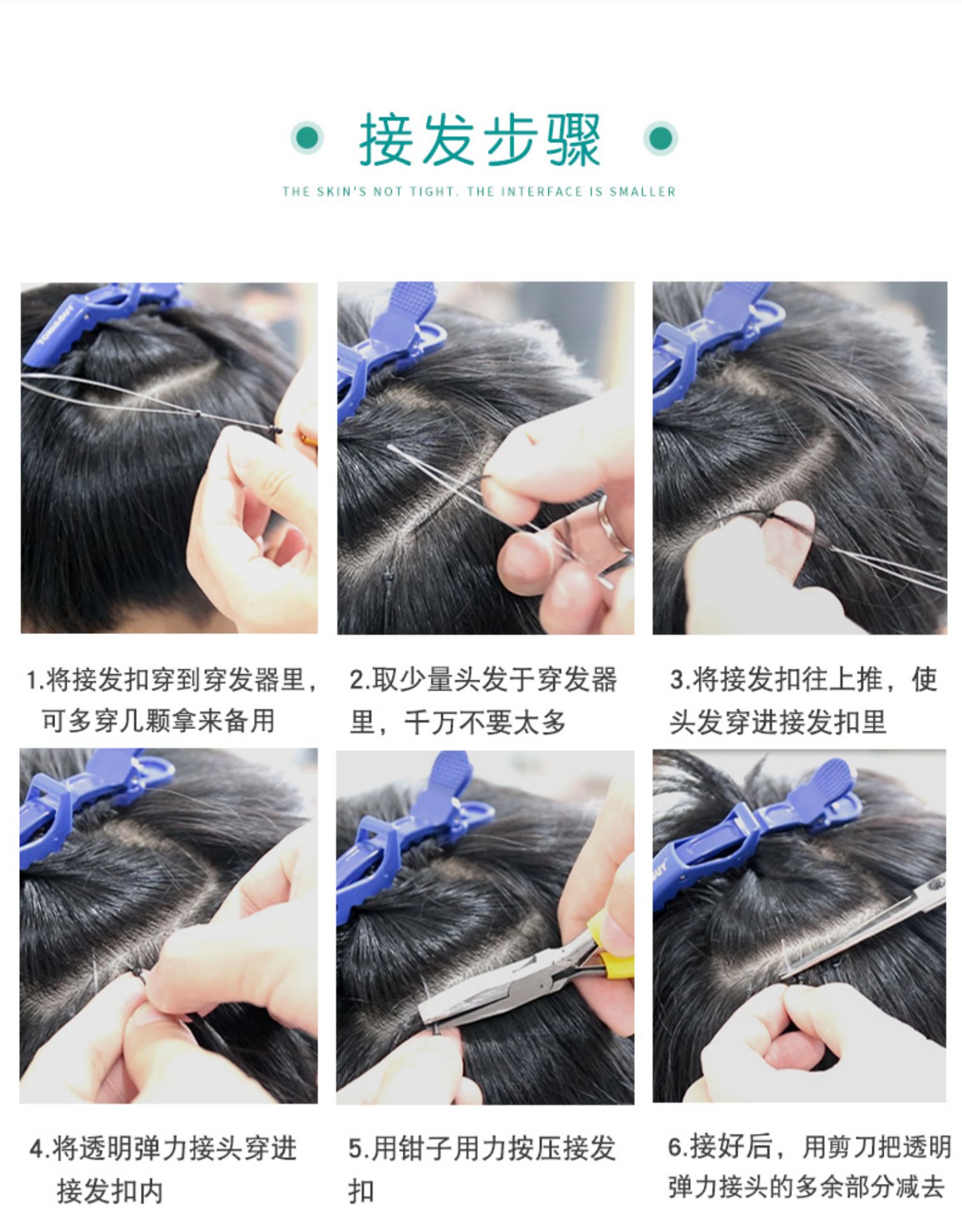 接发步骤

THE SKIN'S NOT TIGHT. THE INTERFACE IS SMALLER

1.将接发扣穿到穿发器里，可多穿几颗拿来备用

2.取少量头发于穿发器里，千万不要太多

3.将接发扣往上推，使头发穿进接发扣里

4.将透明弹力接头穿进接发扣内

5.用钳子用力按压接发扣

6.接好后，用剪刀把透明弹力接头的多余部分减去